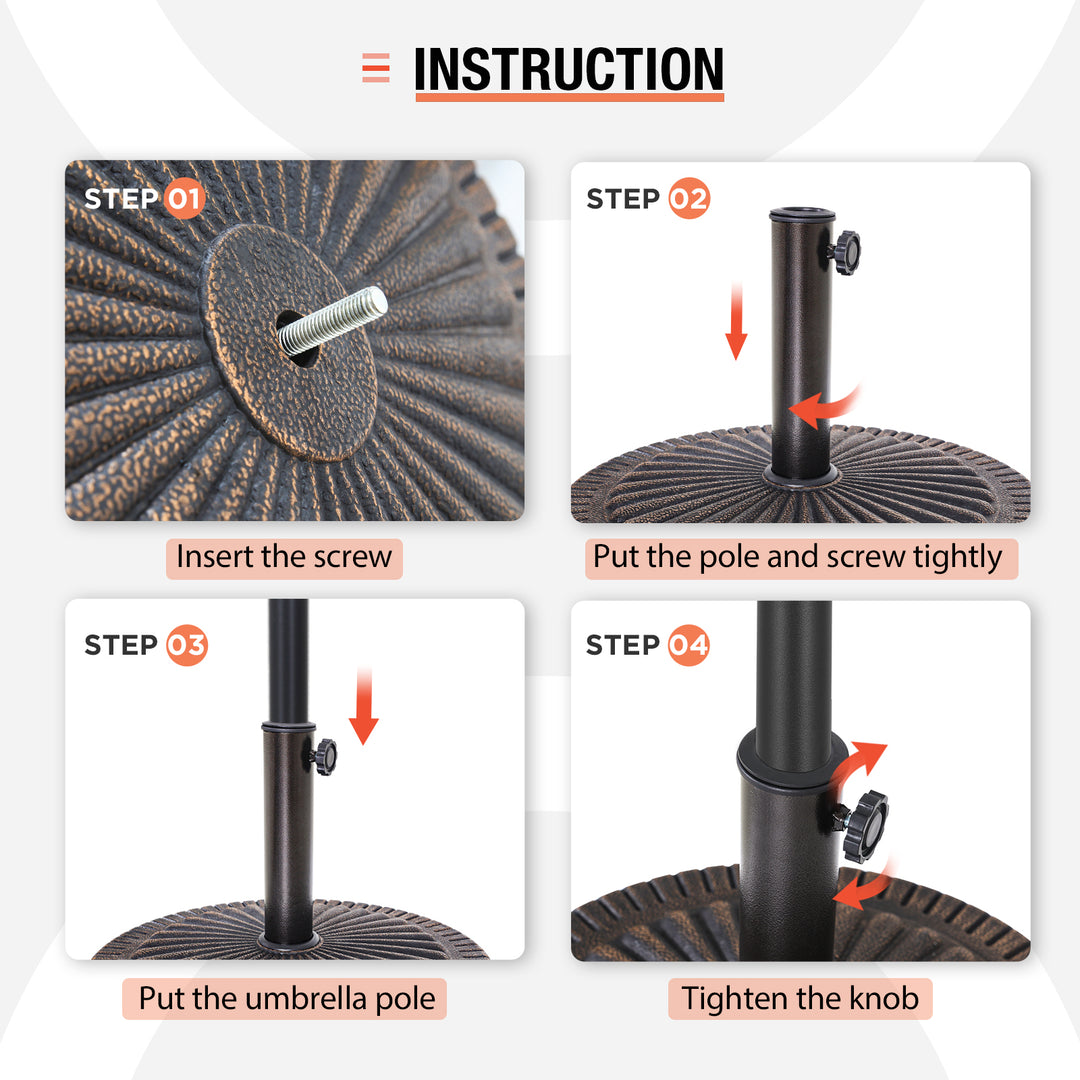 INSTRUCTION

STEP 01

Insert the screw

STEP 02

Put the pole and screw tightly

STEP 03

Put the umbrella pole

STEP 04

Tighten the knob