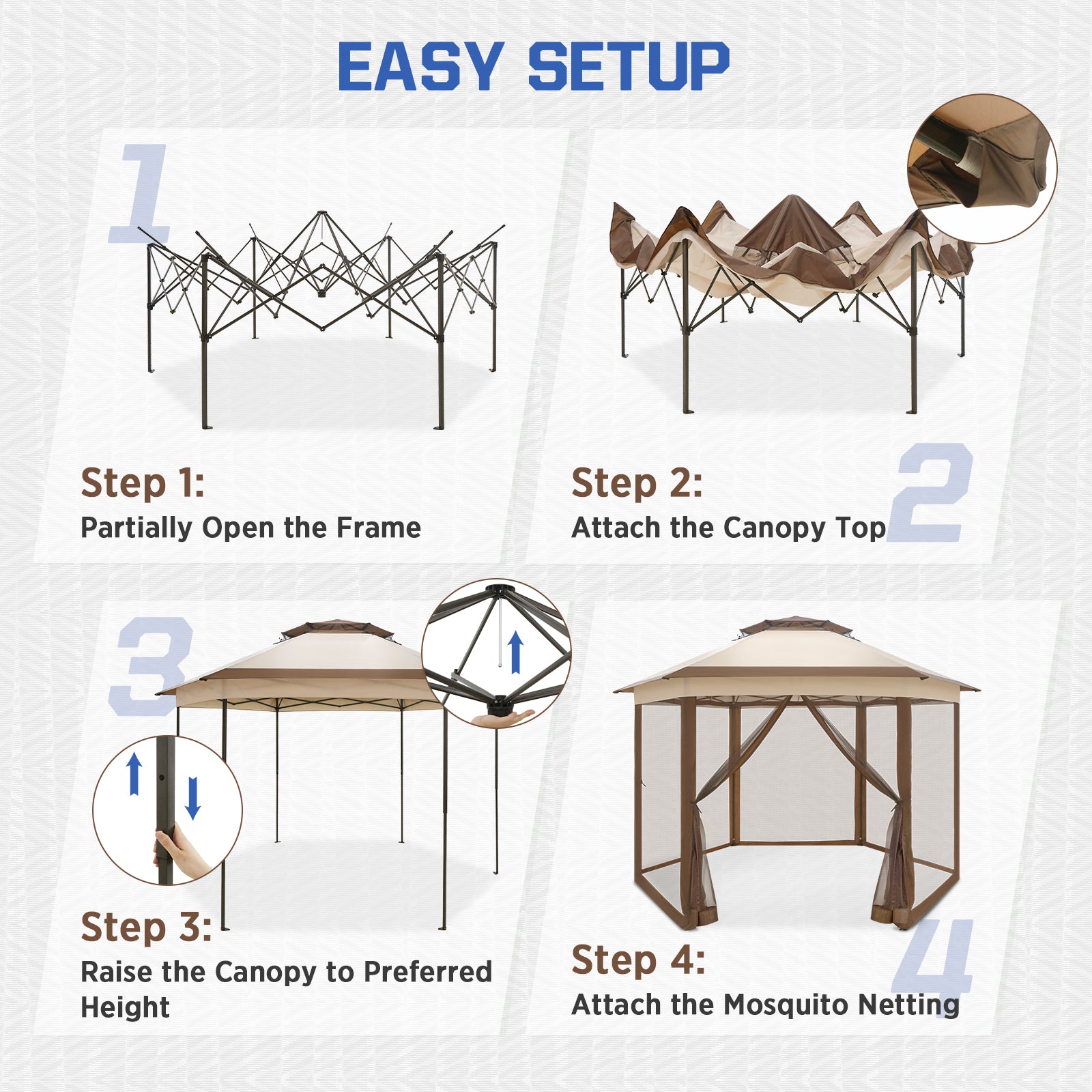 EASY SETUP

1

Step 1:
Partially Open the Frame

Step 2:
Attach the Canopy Top

2

3

Step 3:
Raise the Canopy to Preferred Height

Step 4:
Attach the Mosquito Netting

4