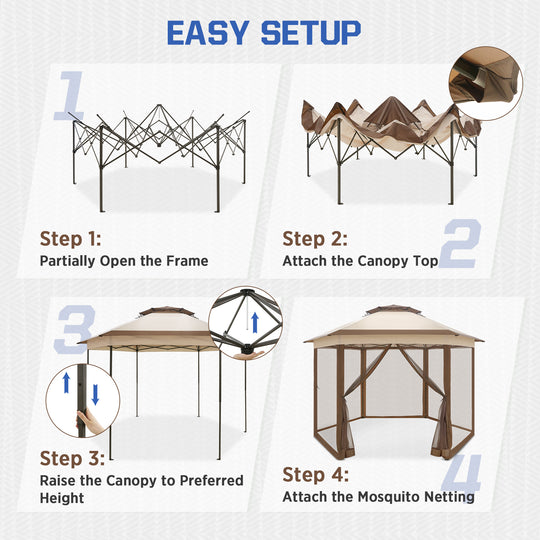 EASY SETUP

1

Step 1:
Partially Open the Frame

2

Step 2:
Attach the Canopy Top

3

Step 3:
Raise the Canopy to Preferred Height

4

Step 4:
Attach the Mosquito Netting