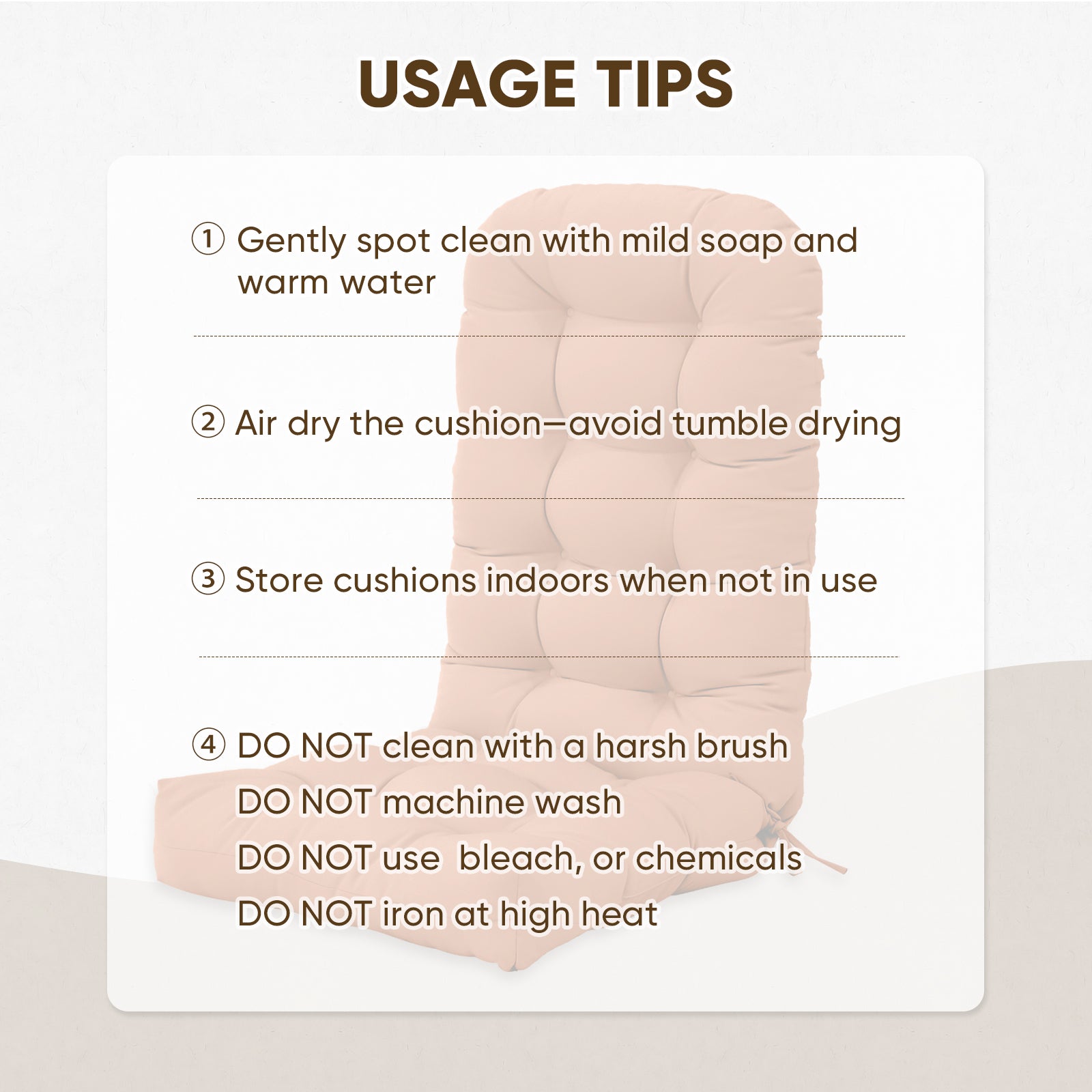 USAGE TIPS

① Gently spot clean with mild soap and warm water

② Air dry the cushion—avoid tumble drying

③ Store cushions indoors when not in use

④ DO NOT clean with a harsh brush
DO NOT machine wash
DO NOT use  bleach, or chemicals
DO NOT iron at high heat