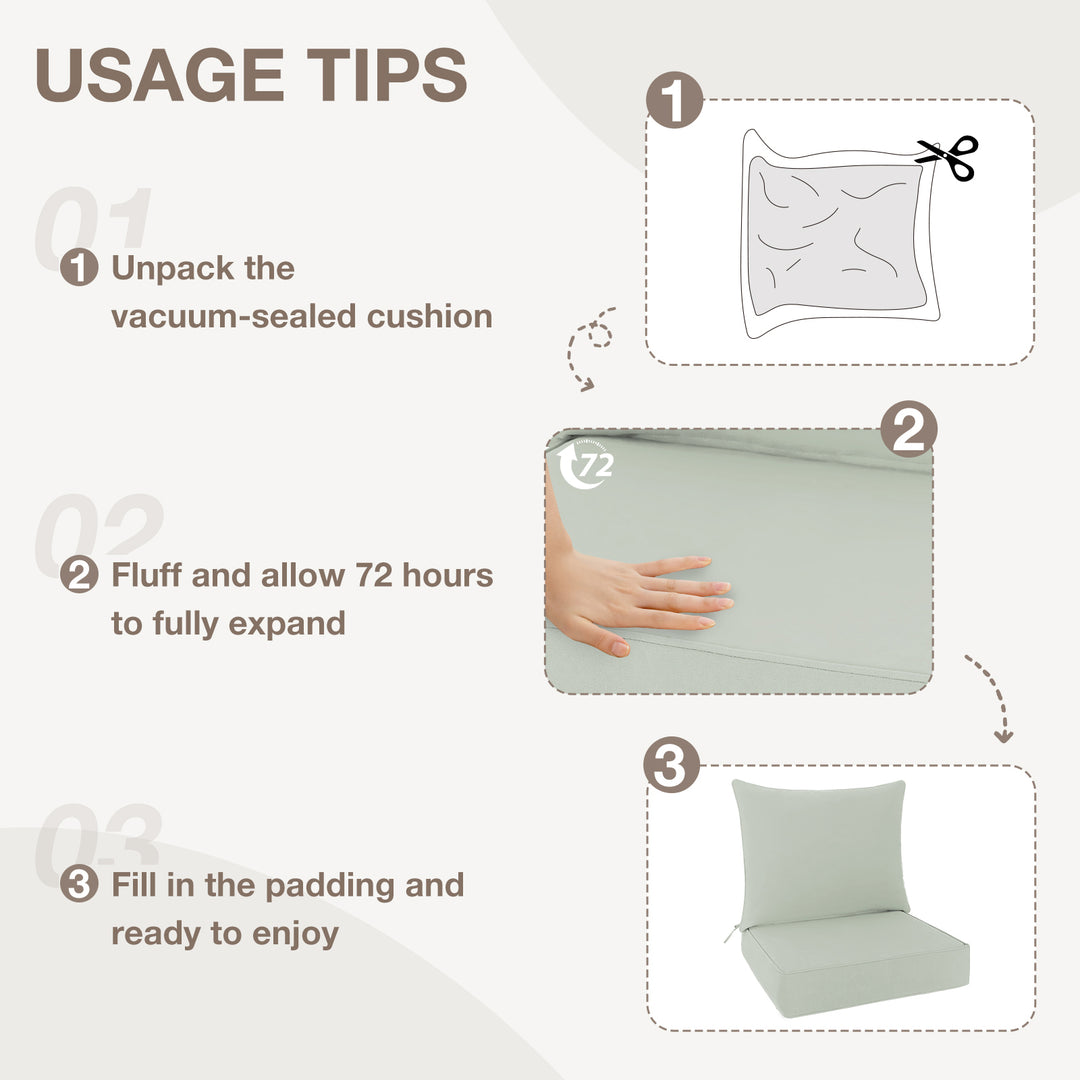 USAGE TIPS

01

1 Unpack the vacuum-sealed cushion

02

2 Fluff and allow 72 hours to fully expand

03

3 Fill in the padding and ready to enjoy

1

2

72

3