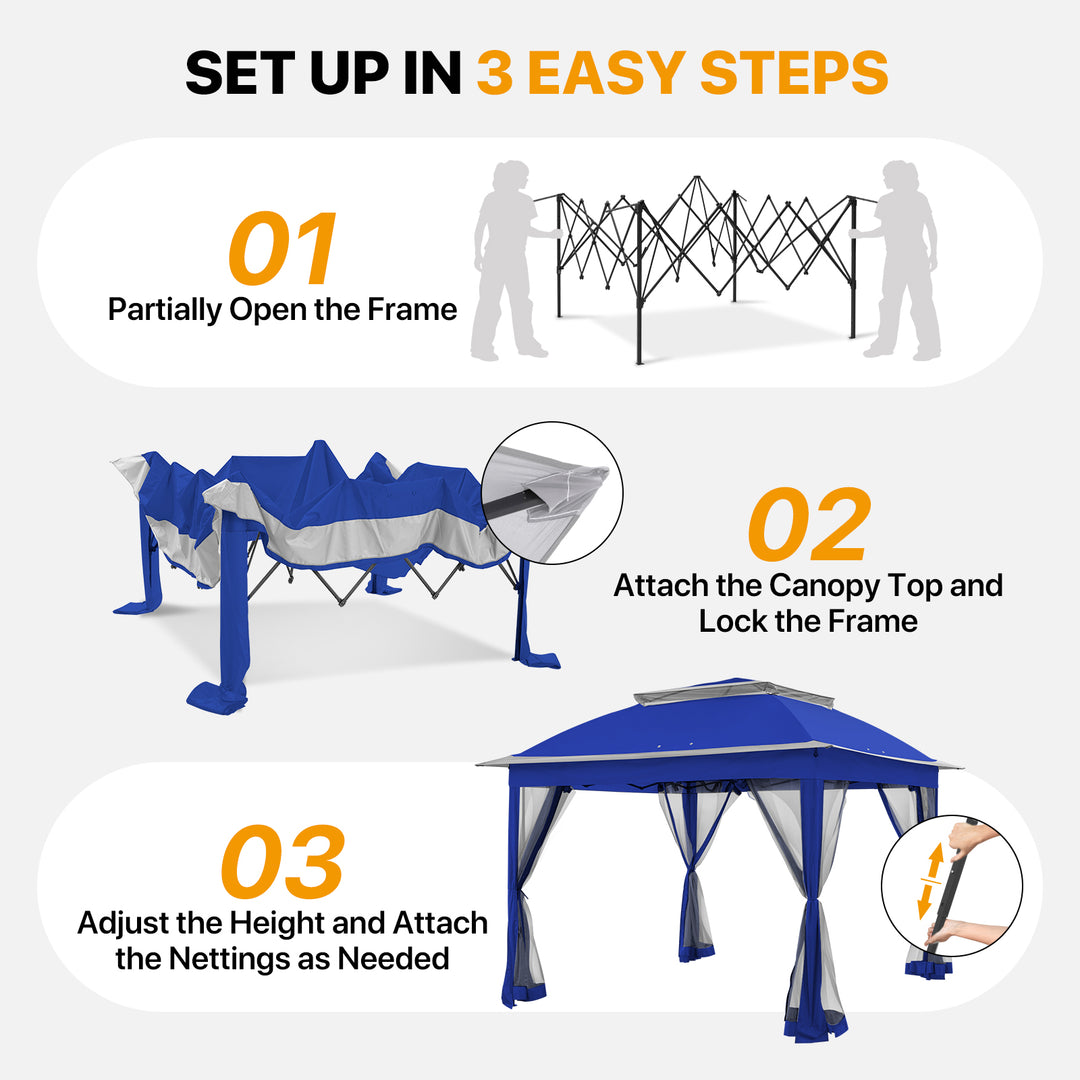 SET UP IN 3 EASY STEPS

01
Partially Open the Frame

02
Attach the Canopy Top and Lock the Frame

03
Adjust the Height and Attach the Nettings as Needed