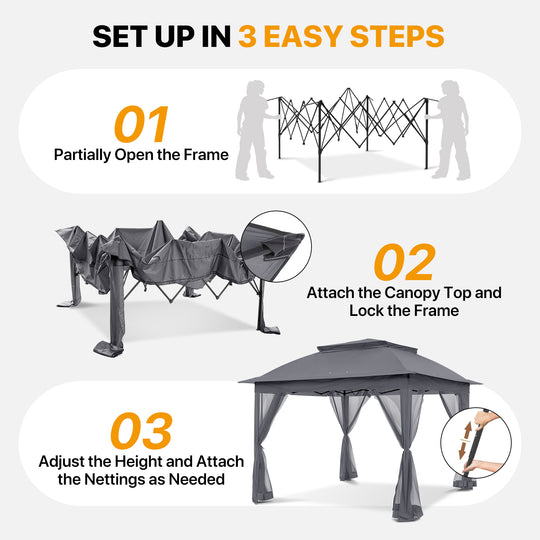 SET UP IN 3 EASY STEPS

01
Partially Open the Frame

02
Attach the Canopy Top and Lock the Frame

03
Adjust the Height and Attach the Nettings as Needed