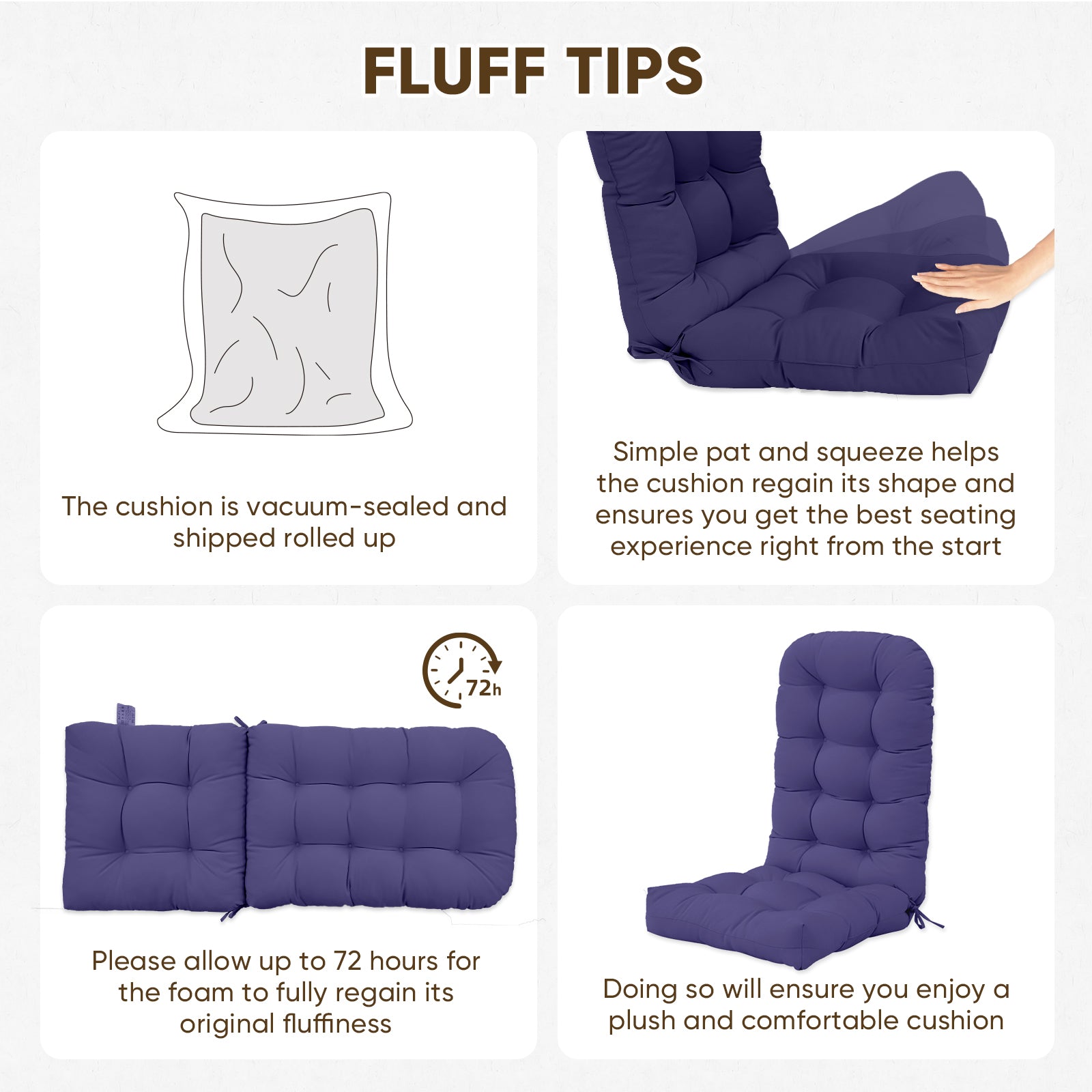 FLUFF TIPS

The cushion is vacuum-sealed and shipped rolled up

Simple pat and squeeze helps the cushion regain its shape and ensures you get the best seating experience right from the start

72h

Please allow up to 72 hours for the foam to fully regain its original fluffiness

Doing so will ensure you enjoy a plush and comfortable cushion