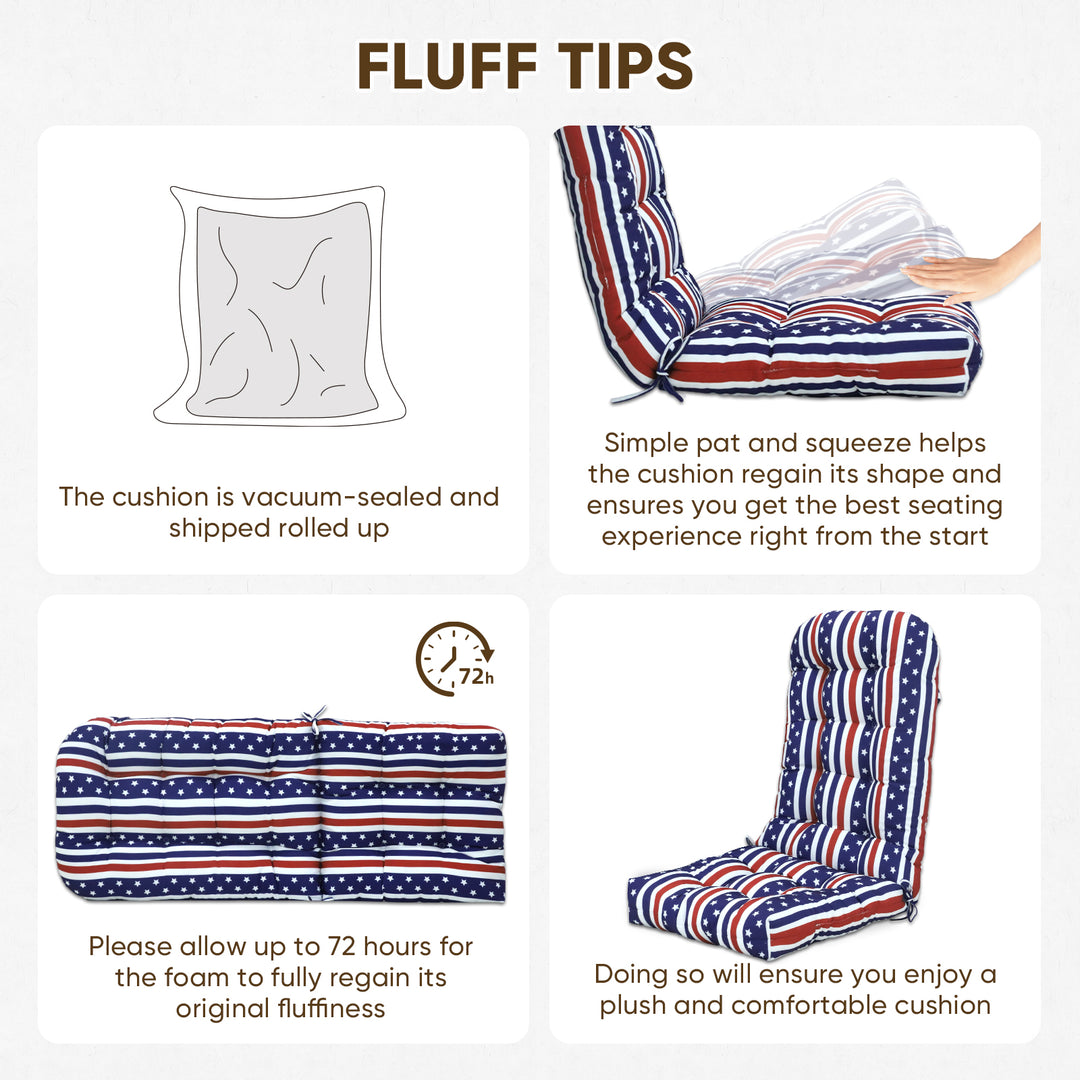 FLUFF TIPS

The cushion is vacuum-sealed and shipped rolled up

Simple pat and squeeze helps the cushion regain its shape and ensures you get the best seating experience right from the start

72h

Please allow up to 72 hours for the foam to fully regain its original fluffiness

Doing so will ensure you enjoy a plush and comfortable cushion