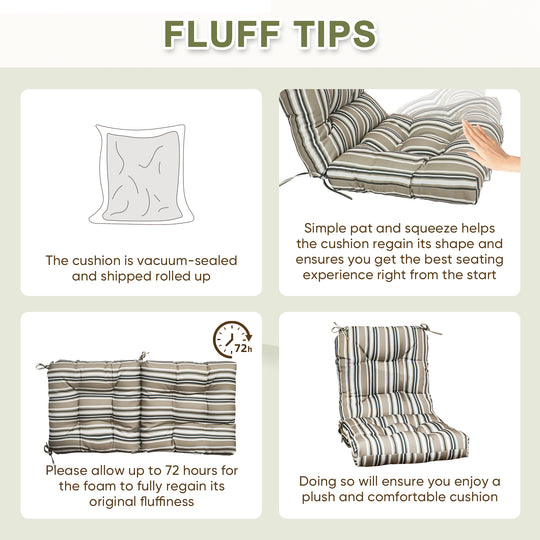 FLUFF TIPS

The cushion is vacuum-sealed and shipped rolled up

Simple pat and squeeze helps the cushion regain its shape and ensures you get the best seating experience right from the start

72h

Please allow up to 72 hours for the foam to fully regain its original fluffiness

Doing so will ensure you enjoy a plush and comfortable cushion