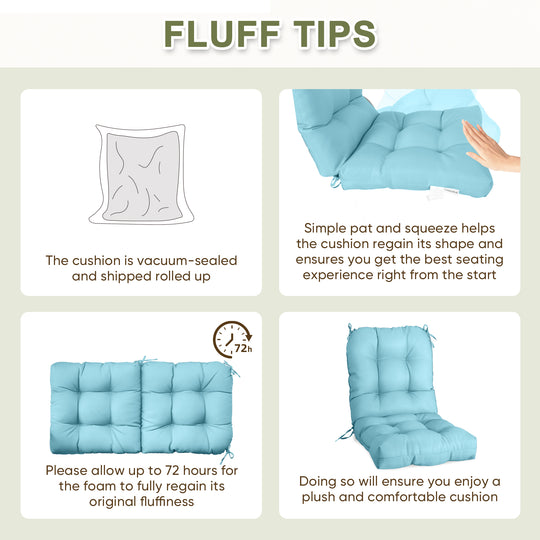 FLUFF TIPS

The cushion is vacuum-sealed and shipped rolled up

Simple pat and squeeze helps the cushion regain its shape and ensures you get the best seating experience right from the start

72h

Please allow up to 72 hours for the foam to fully regain its original fluffiness

Doing so will ensure you enjoy a plush and comfortable cushion