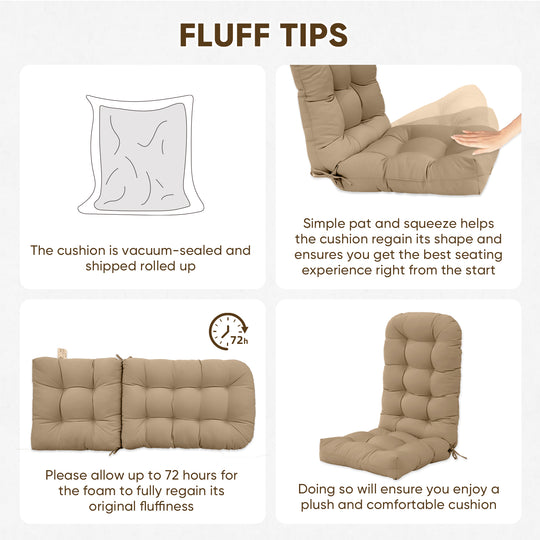 FLUFF TIPS

The cushion is vacuum-sealed and shipped rolled up

Simple pat and squeeze helps the cushion regain its shape and ensures you get the best seating experience right from the start

72h

Please allow up to 72 hours for the foam to fully regain its original fluffiness

Doing so will ensure you enjoy a plush and comfortable cushion