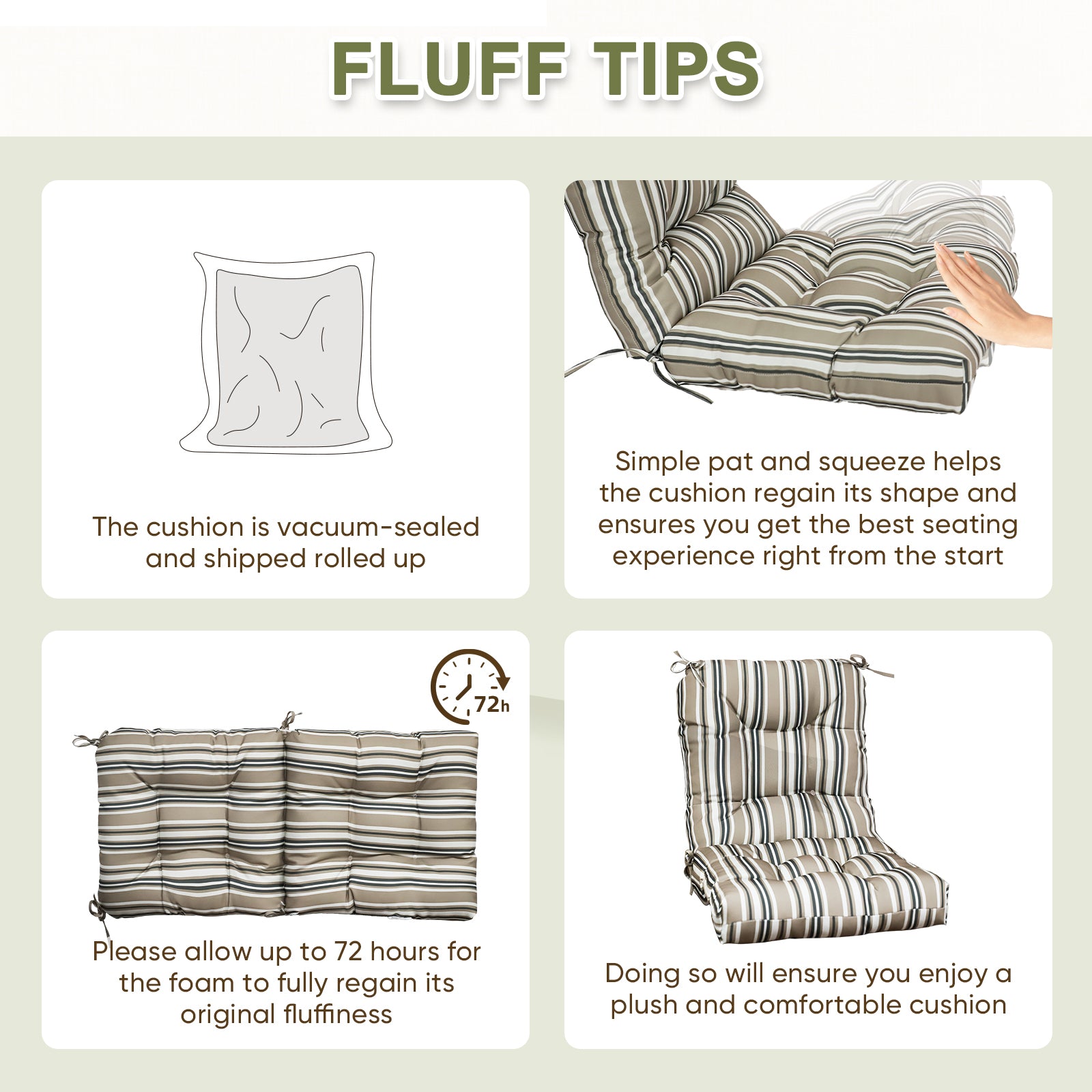 FLUFF TIPS

The cushion is vacuum-sealed and shipped rolled up

Simple pat and squeeze helps the cushion regain its shape and ensures you get the best seating experience right from the start

72h

Please allow up to 72 hours for the foam to fully regain its original fluffiness

Doing so will ensure you enjoy a plush and comfortable cushion