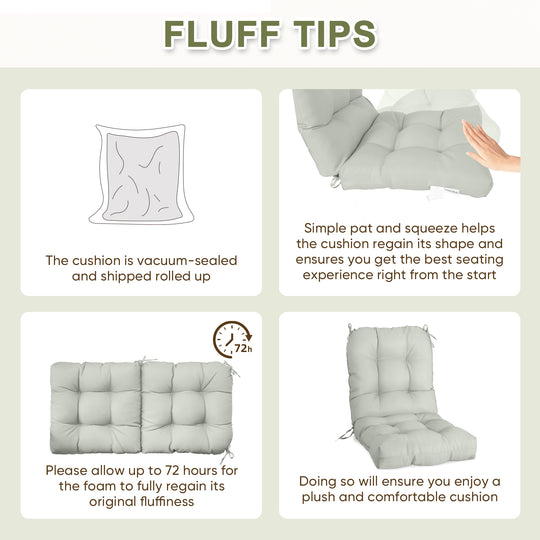 FLUFF TIPS

The cushion is vacuum-sealed and shipped rolled up

Simple pat and squeeze helps the cushion regain its shape and ensures you get the best seating experience right from the start

72h

Please allow up to 72 hours for the foam to fully regain its original fluffiness

Doing so will ensure you enjoy a plush and comfortable cushion