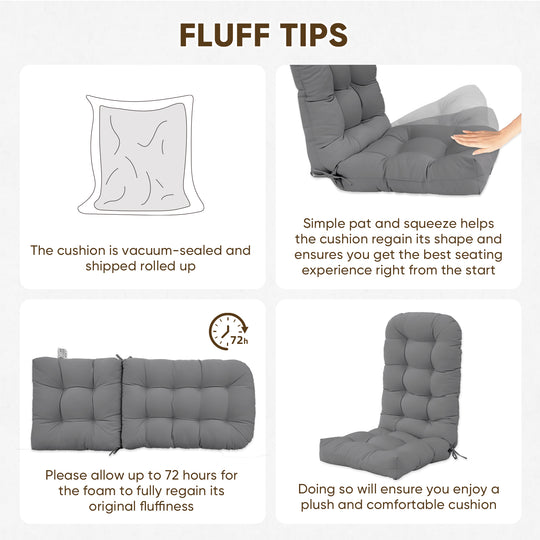 FLUFF TIPS

The cushion is vacuum-sealed and shipped rolled up

Simple pat and squeeze helps the cushion regain its shape and ensures you get the best seating experience right from the start

72h

Please allow up to 72 hours for the foam to fully regain its original fluffiness

Doing so will ensure you enjoy a plush and comfortable cushion