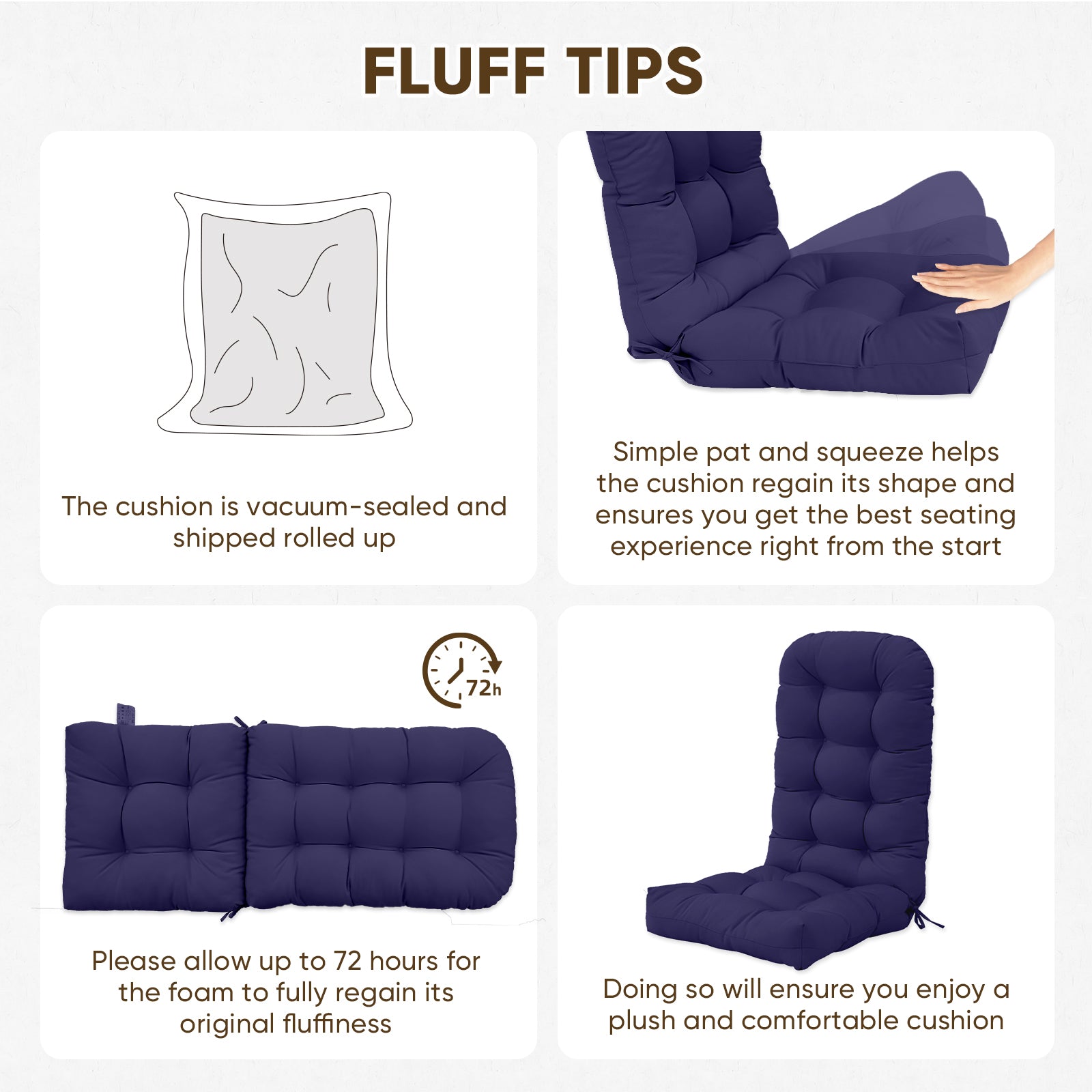 FLUFF TIPS

The cushion is vacuum-sealed and shipped rolled up

Simple pat and squeeze helps the cushion regain its shape and ensures you get the best seating experience right from the start

72h

Please allow up to 72 hours for the foam to fully regain its original fluffiness

Doing so will ensure you enjoy a plush and comfortable cushion