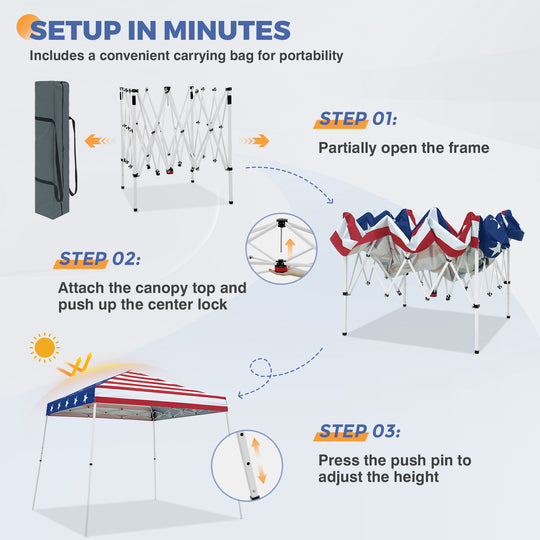 SETUP IN MINUTES
Includes a convenient carrying bag for portability

STEP 01:
Partially open the frame

STEP 02:
Attach the canopy top and push up the center lock

STEP 03:
Press the push pin to adjust the height