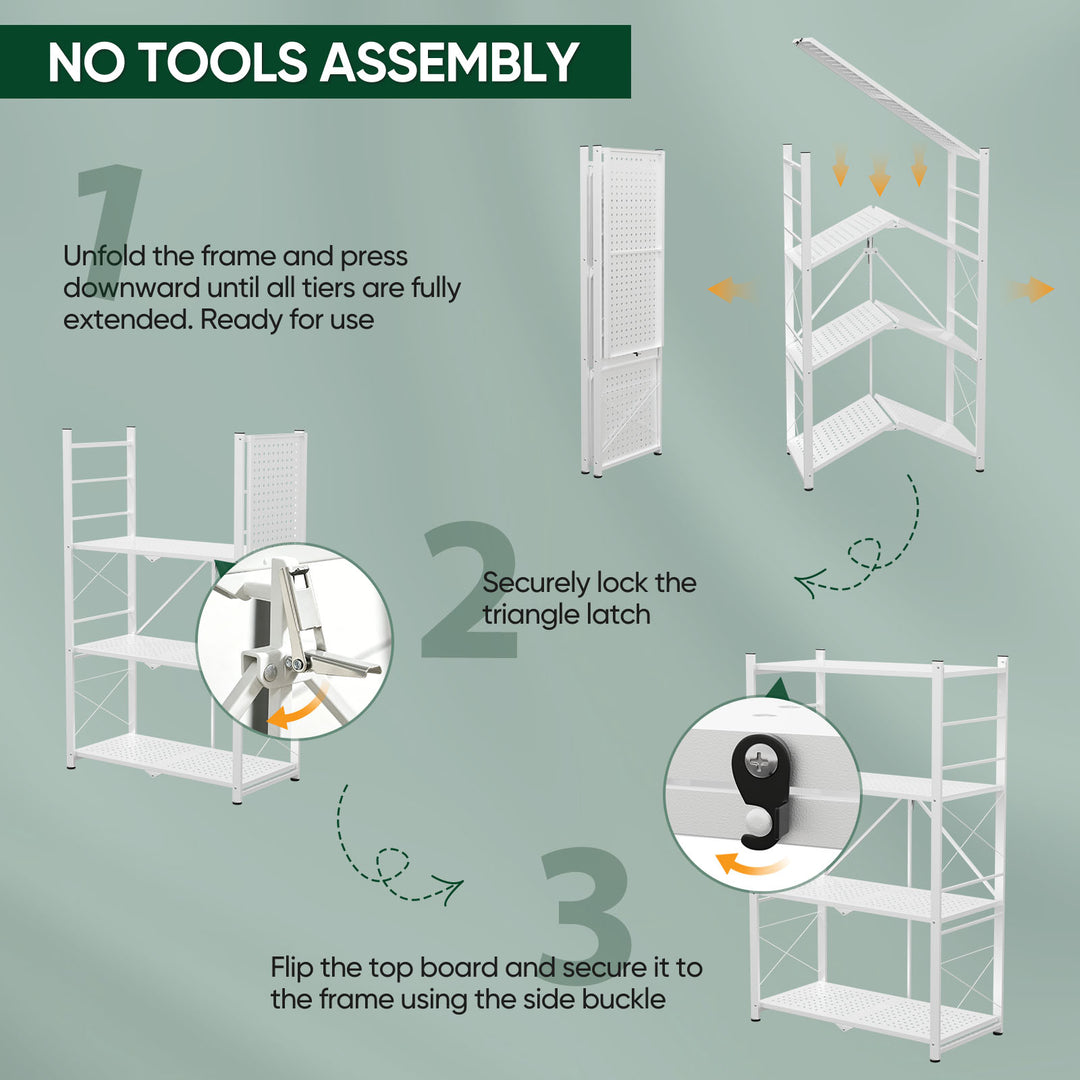 NO TOOLS ASSEMBLY

1

Unfold the frame and press downward until all tiers are fully extended. Ready for use

2

Securely lock the triangle latch

3

Flip the top board and secure it to the frame using the side buckle