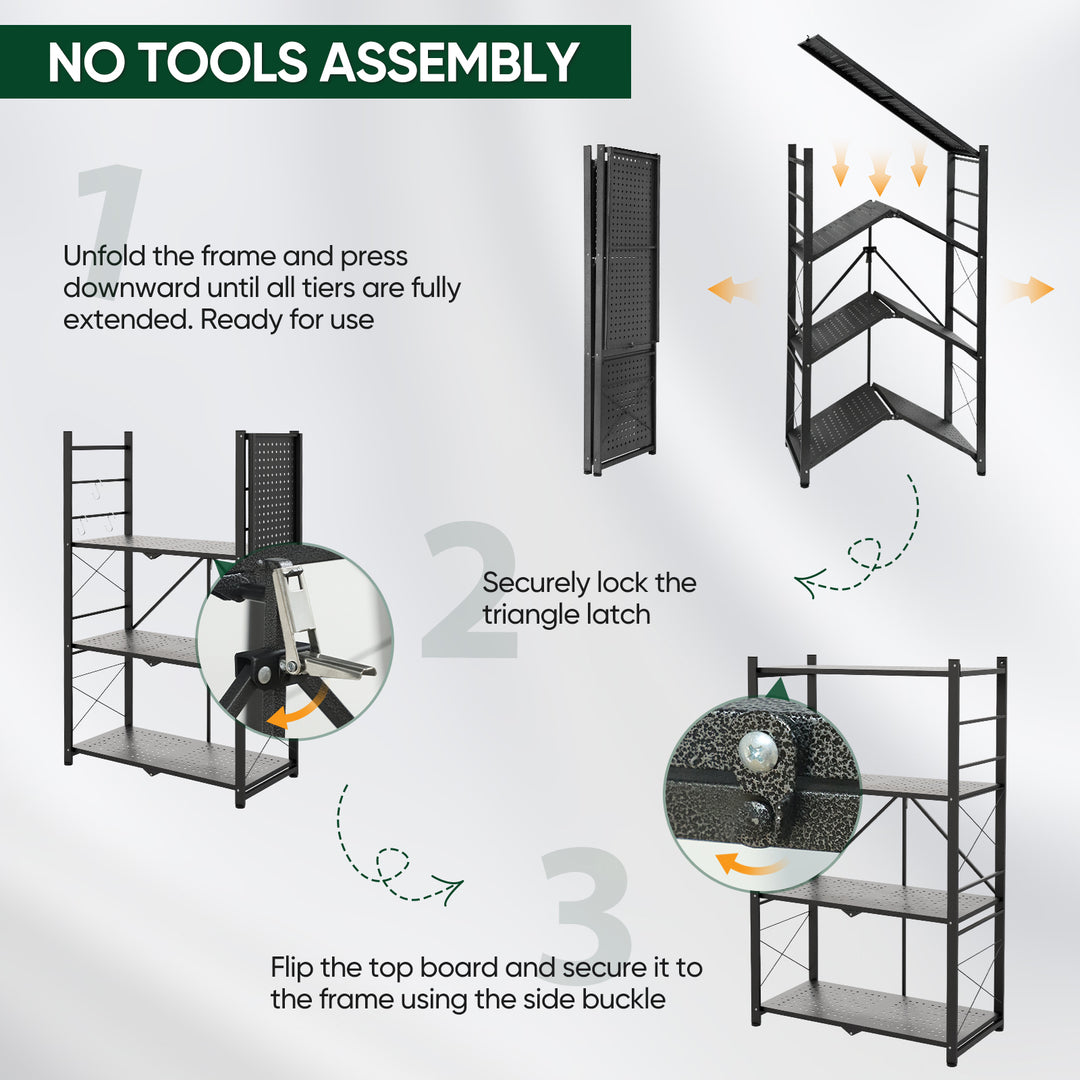 NO TOOLS ASSEMBLY

1

Unfold the frame and press downward until all tiers are fully extended. Ready for use

2

Securely lock the triangle latch

3

Flip the top board and secure it to the frame using the side buckle