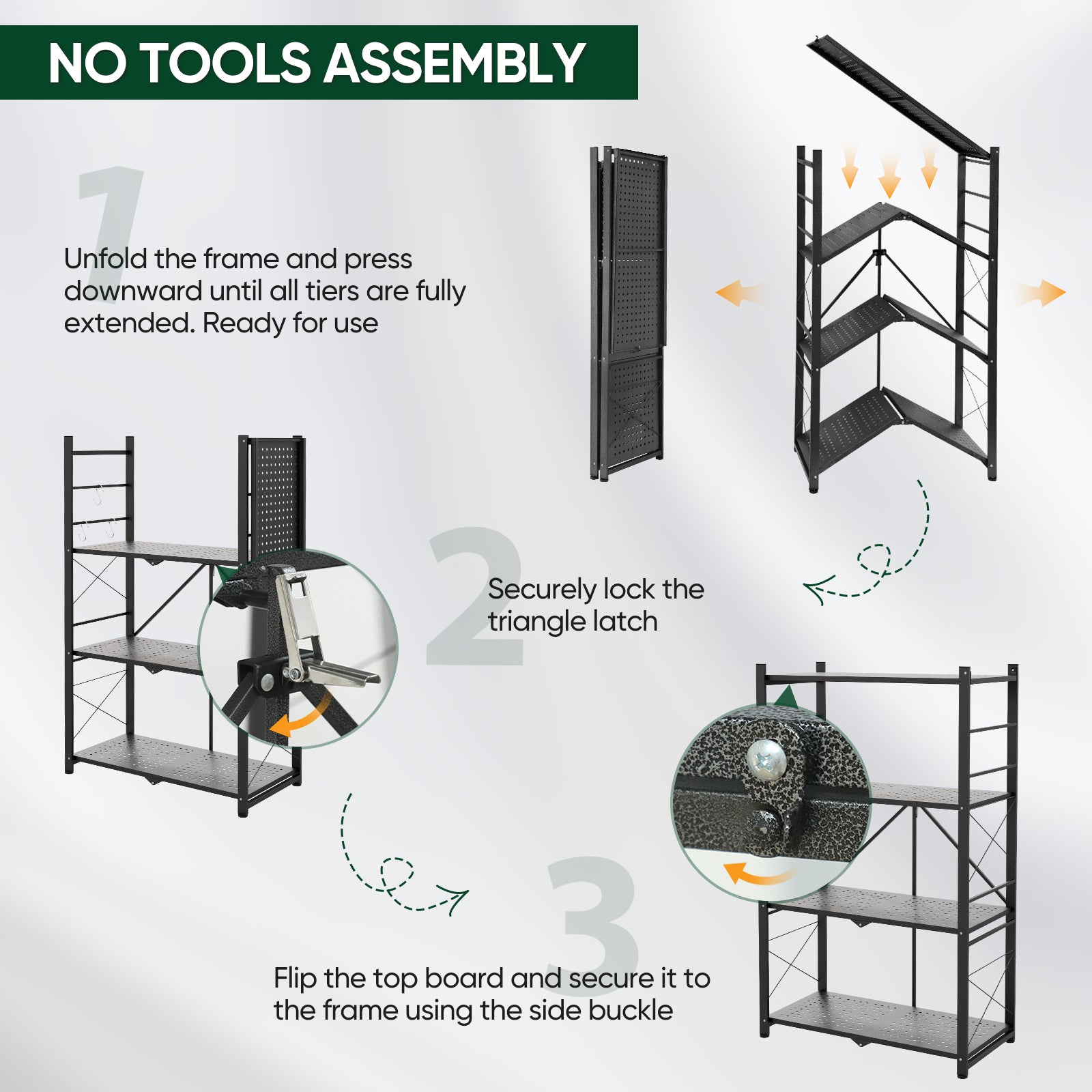 NO TOOLS ASSEMBLY

1

Unfold the frame and press downward until all tiers are fully extended. Ready for use

2

Securely lock the triangle latch

3

Flip the top board and secure it to the frame using the side buckle