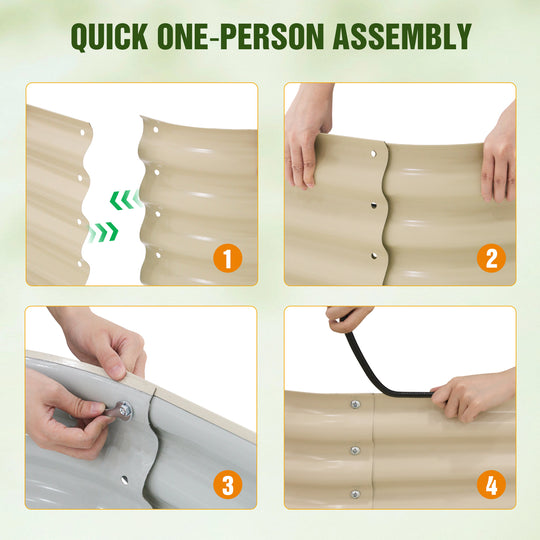 QUICK ONE-PERSON ASSEMBLY

1

2

3

4