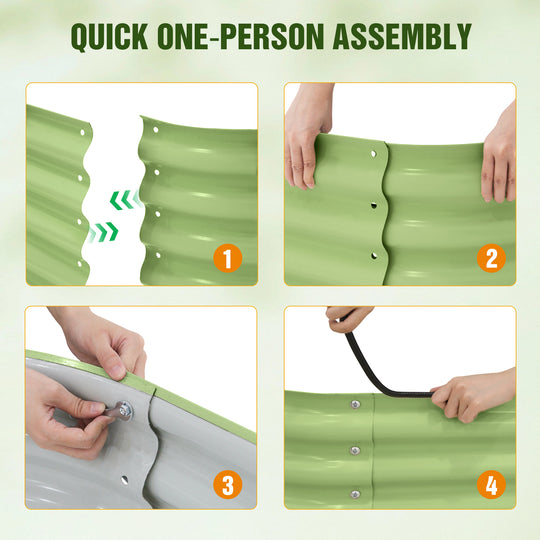 QUICK ONE-PERSON ASSEMBLY

1

2

3

4