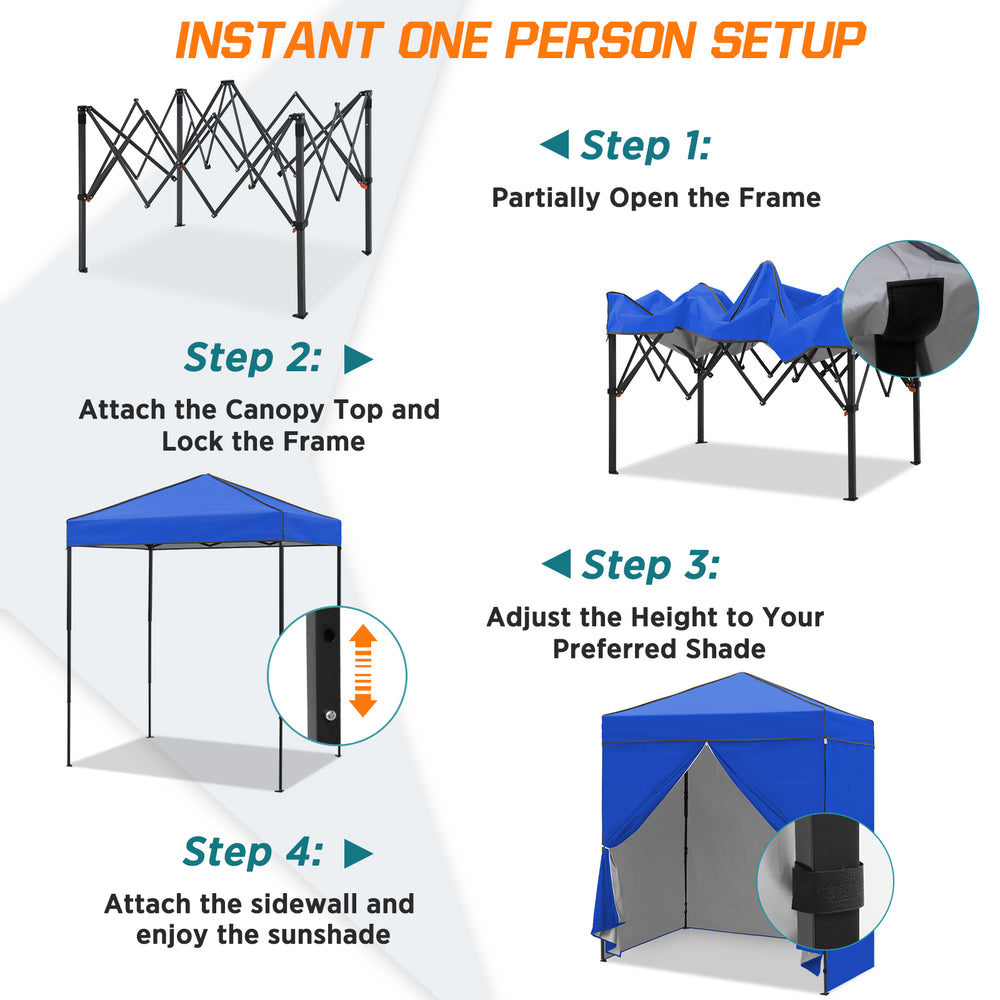 INSTANT ONE PERSON SETUP

Step 1:

Partially Open the Frame

Step 2:

Attach the Canopy Top and Lock the Frame

Step 3:

Adjust the Height to Your Preferred Shade

Step 4:

Attach the sidewall and enjoy the sunshade