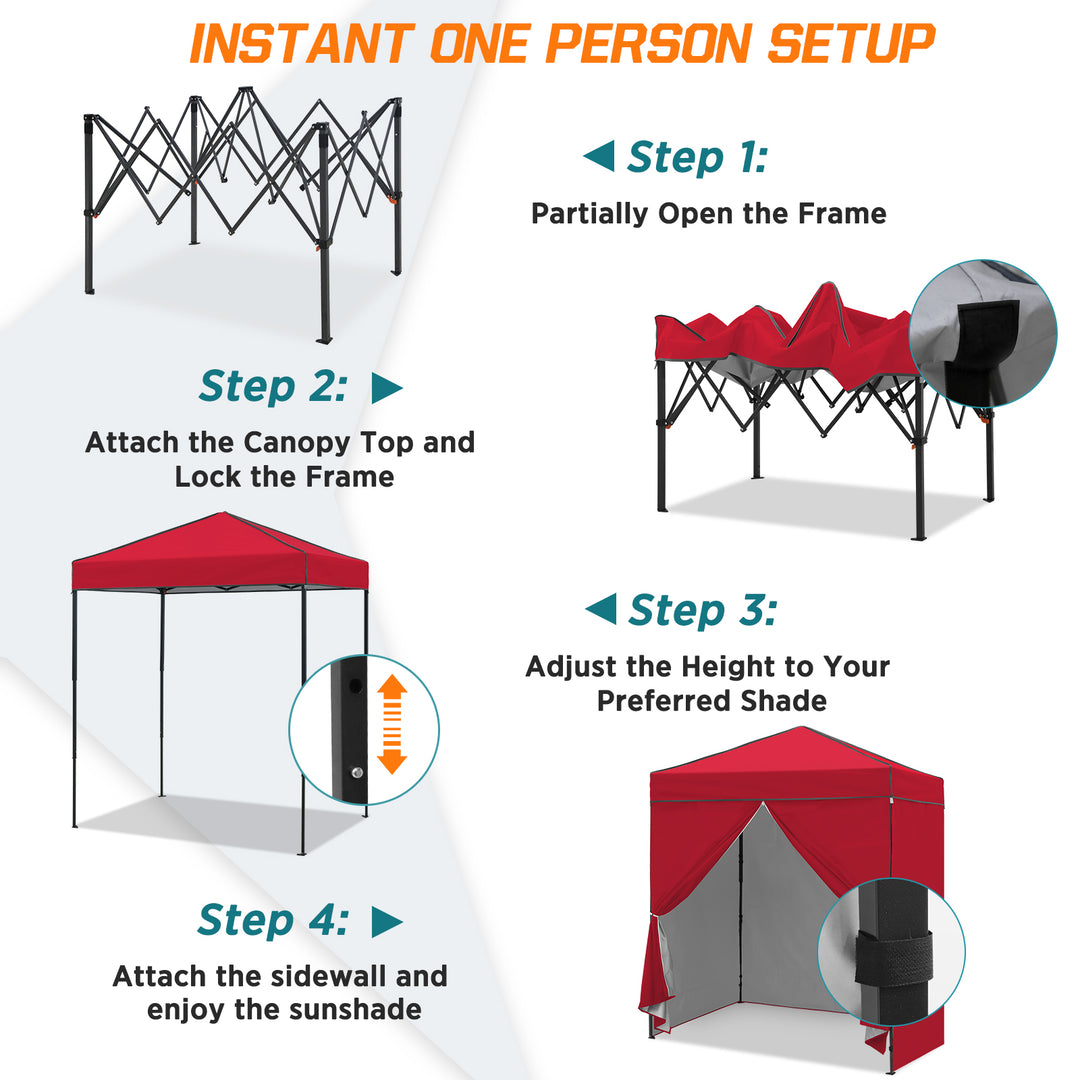 INSTANT ONE PERSON SETUP

Step 1:

Partially Open the Frame

Step 2:

Attach the Canopy Top and Lock the Frame

Step 3:

Adjust the Height to Your Preferred Shade

Step 4:

Attach the sidewall and enjoy the sunshade