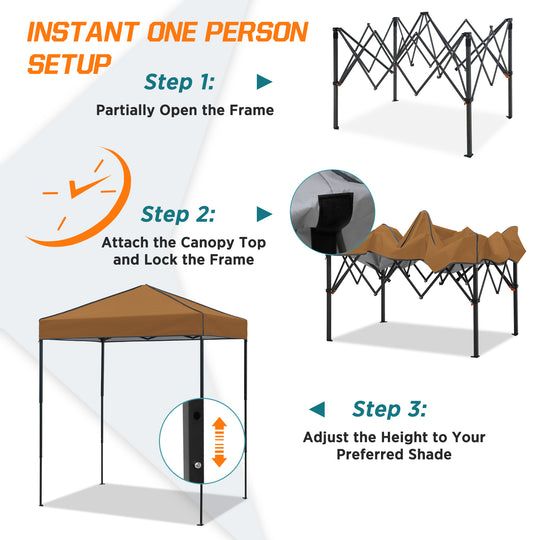 INSTANT ONE PERSON SETUP

Step 1:

Partially Open the Frame

Step 2:

Attach the Canopy Top and Lock the Frame

Step 3:

Adjust the Height to Your Preferred Shade