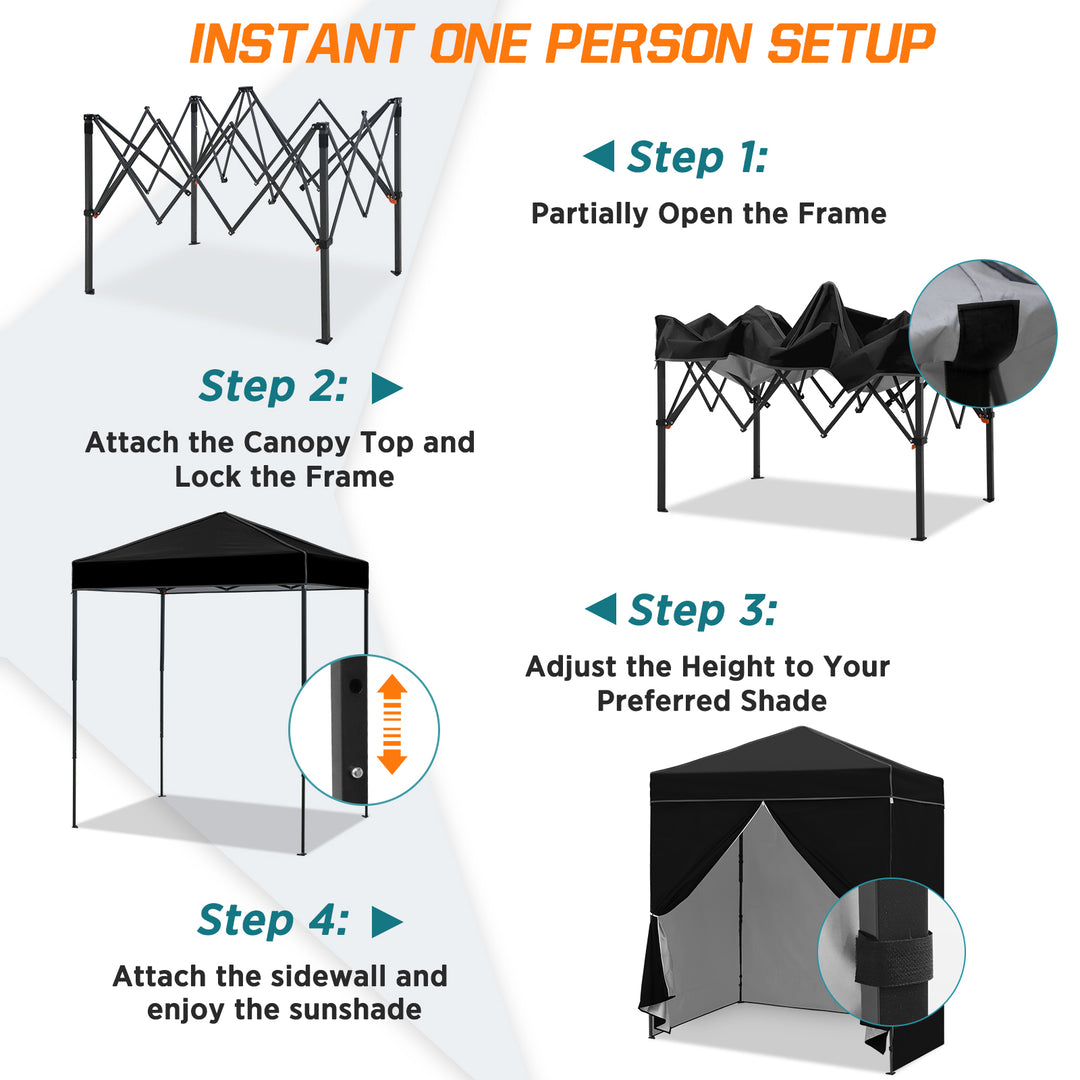 INSTANT ONE PERSON SETUP

Step 1:

Partially Open the Frame

Step 2:

Attach the Canopy Top and Lock the Frame

Step 3:

Adjust the Height to Your Preferred Shade

Step 4:

Attach the sidewall and enjoy the sunshade