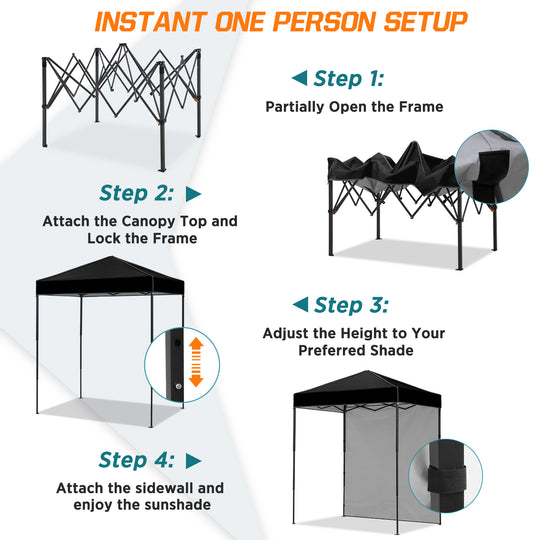 INSTANT ONE PERSON SETUP

Step 1:
Partially Open the Frame

Step 2:
Attach the Canopy Top and Lock the Frame

Step 3:
Adjust the Height to Your Preferred Shade

Step 4:
Attach the sidewall and enjoy the sunshade