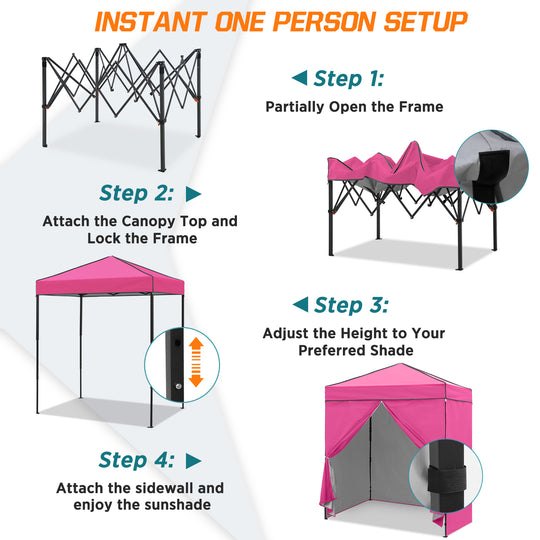 INSTANT ONE PERSON SETUP

Step 1:
Partially Open the Frame

Step 2:
Attach the Canopy Top and Lock the Frame

Step 3:
Adjust the Height to Your Preferred Shade

Step 4:
Attach the sidewall and enjoy the sunshade