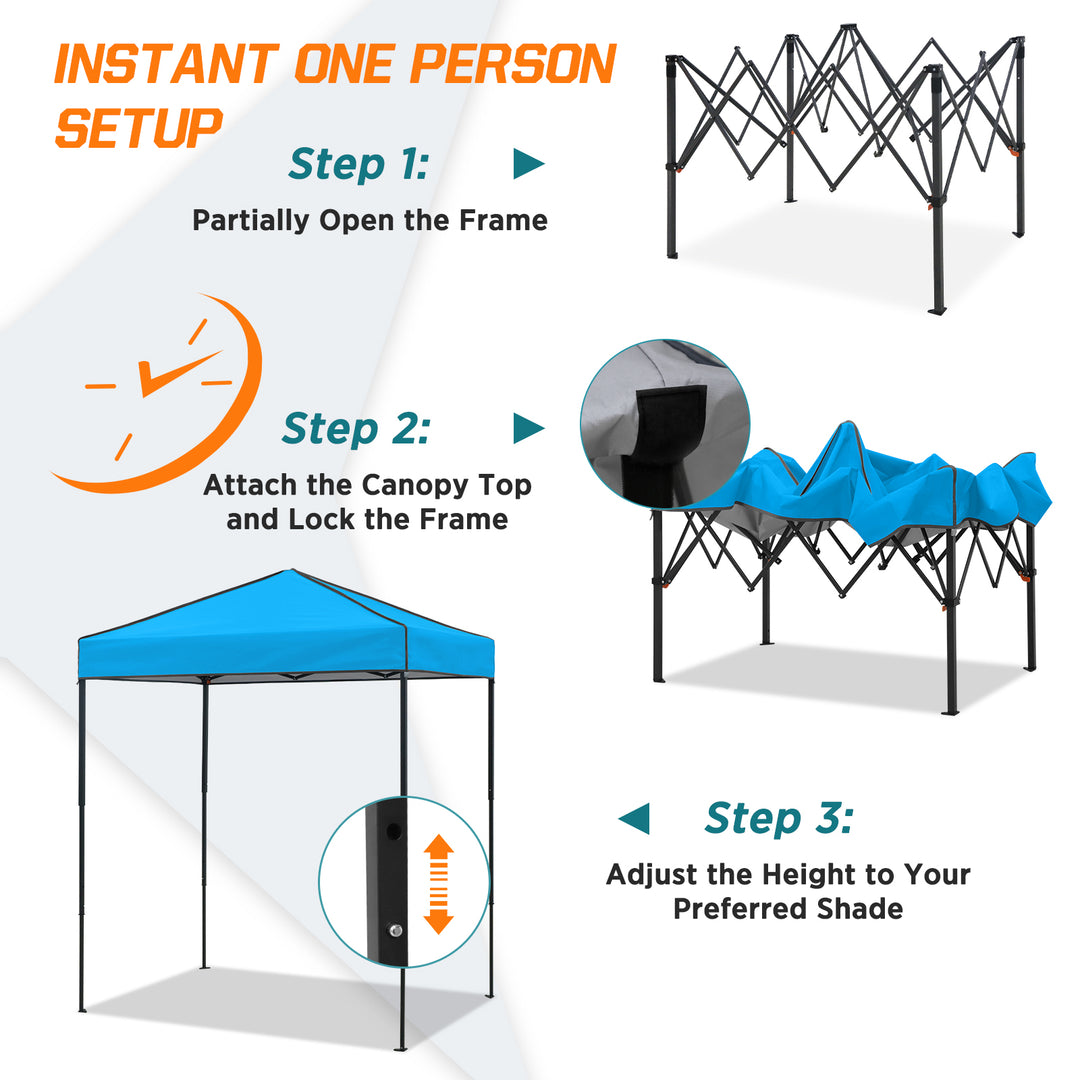 INSTANT ONE PERSON SETUP

Step 1:

Partially Open the Frame

Step 2:

Attach the Canopy Top and Lock the Frame

Step 3:

Adjust the Height to Your Preferred Shade