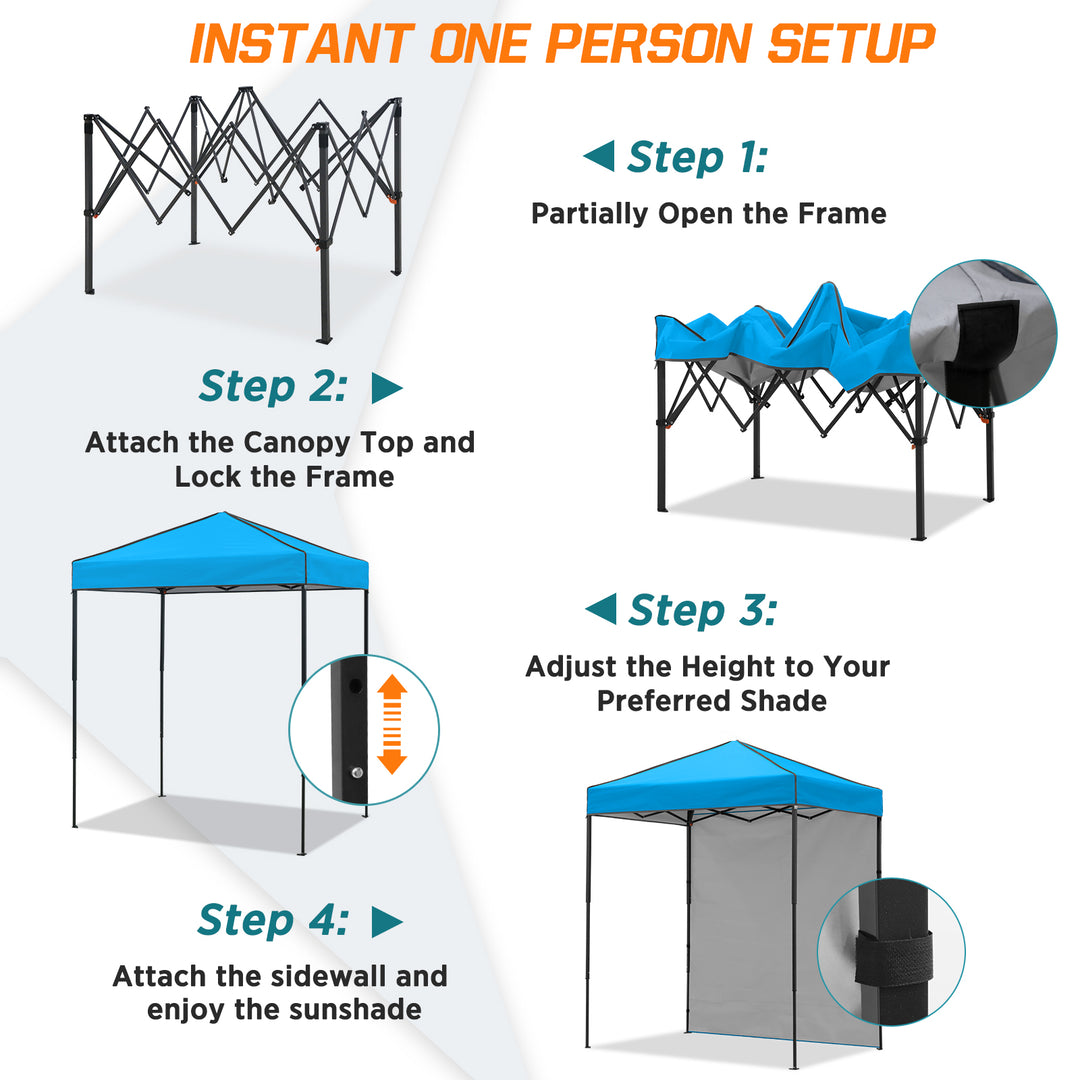 INSTANT ONE PERSON SETUP

Step 1:

Partially Open the Frame

Step 2:

Attach the Canopy Top and Lock the Frame

Step 3:

Adjust the Height to Your Preferred Shade

Step 4:

Attach the sidewall and enjoy the sunshade