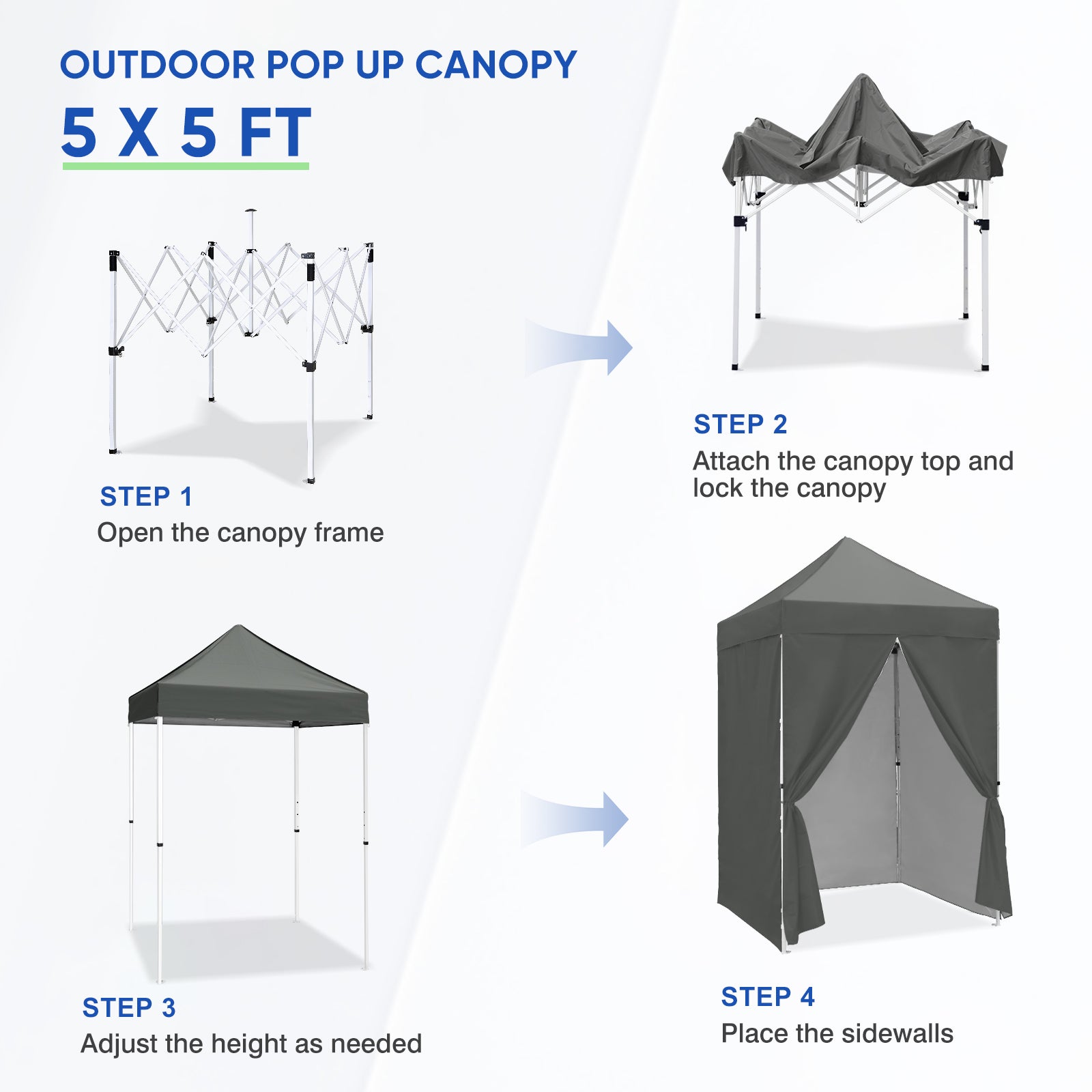 OUTDOOR POP UP CANOPY

5 X 5 FT

STEP 1
Open the canopy frame

STEP 2
Attach the canopy top and lock the canopy

STEP 3
Adjust the height as needed

STEP 4
Place the sidewalls