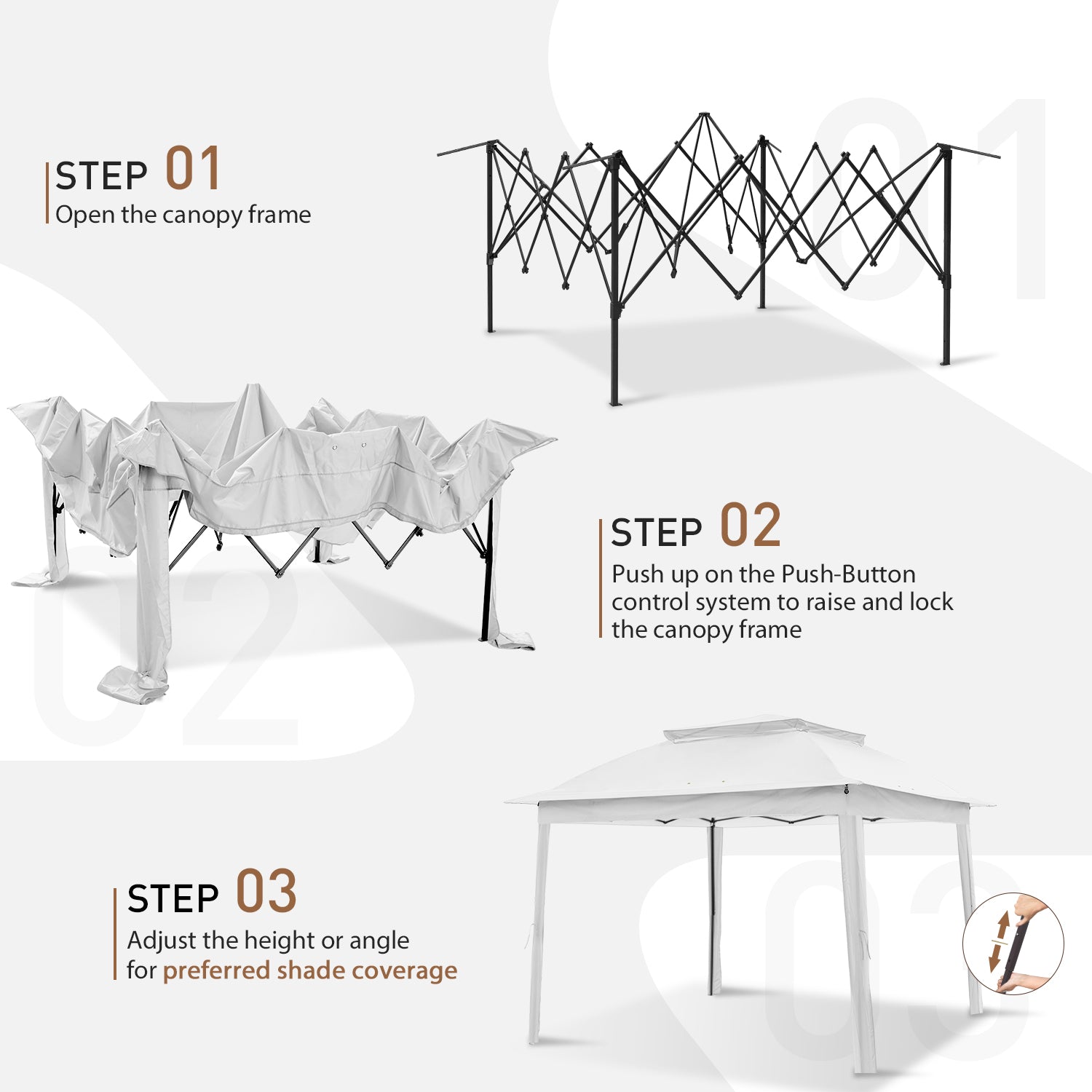 STEP 01
Open the canopy frame

01

STEP 02
Push up on the Push-Button control system to raise and lock the canopy frame

02

STEP 03
Adjust the height or angle for preferred shade coverage

03