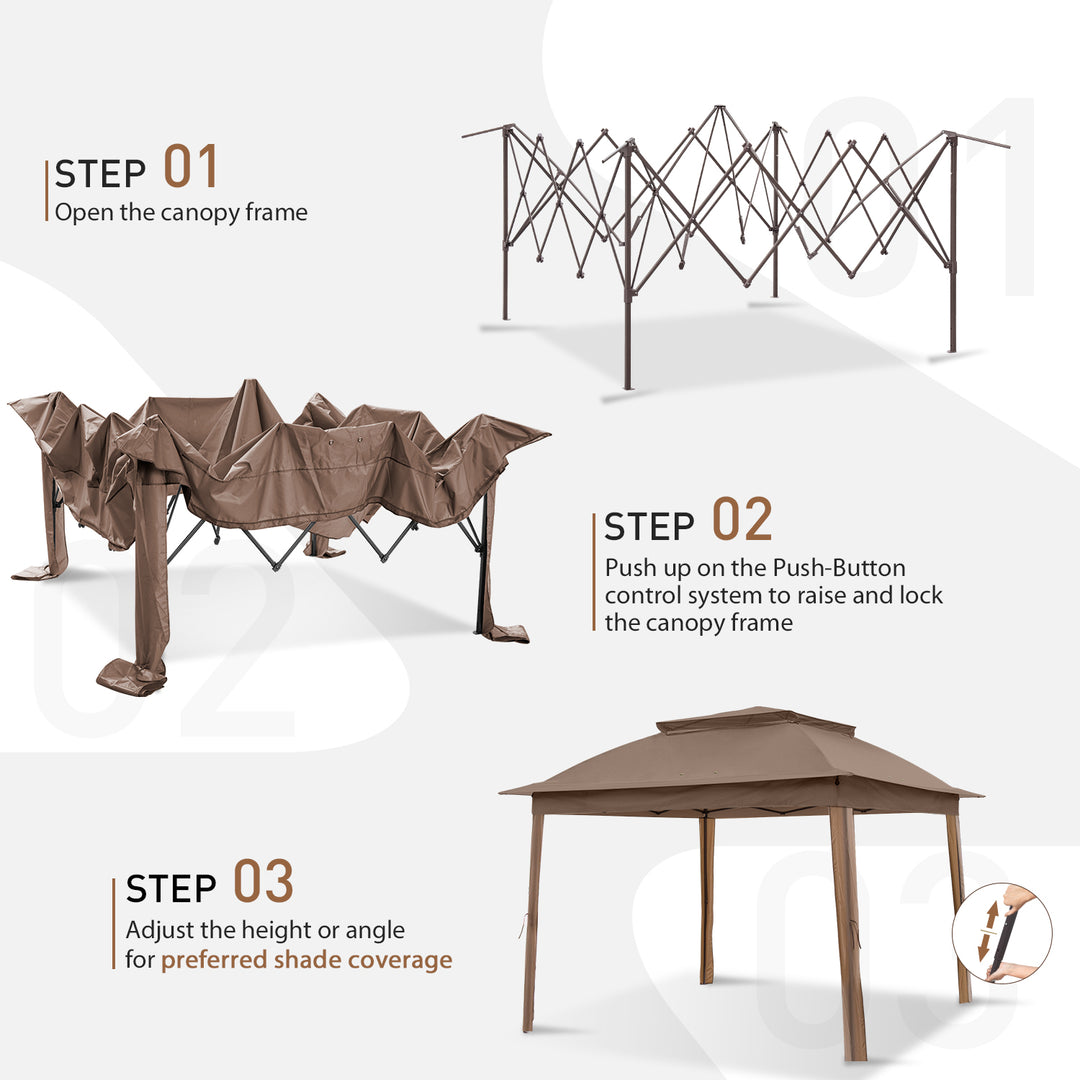 STEP 01
Open the canopy frame

01

STEP 02
Push up on the Push-Button control system to raise and lock the canopy frame

02

STEP 03
Adjust the height or angle for preferred shade coverage

03