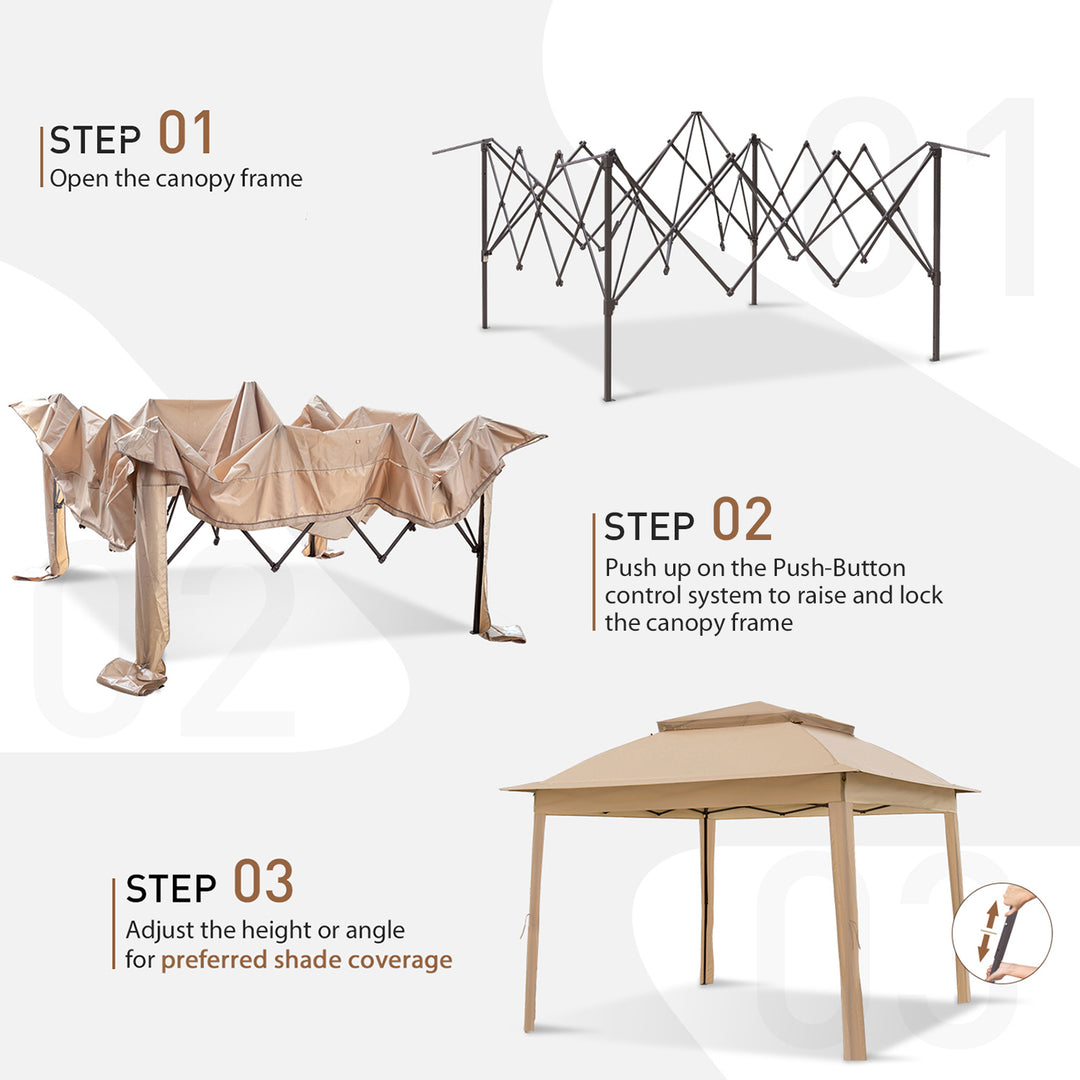 STEP 01
Open the canopy frame

01

STEP 02
Push up on the Push-Button control system to raise and lock the canopy frame

02

STEP 03
Adjust the height or angle for preferred shade coverage

03