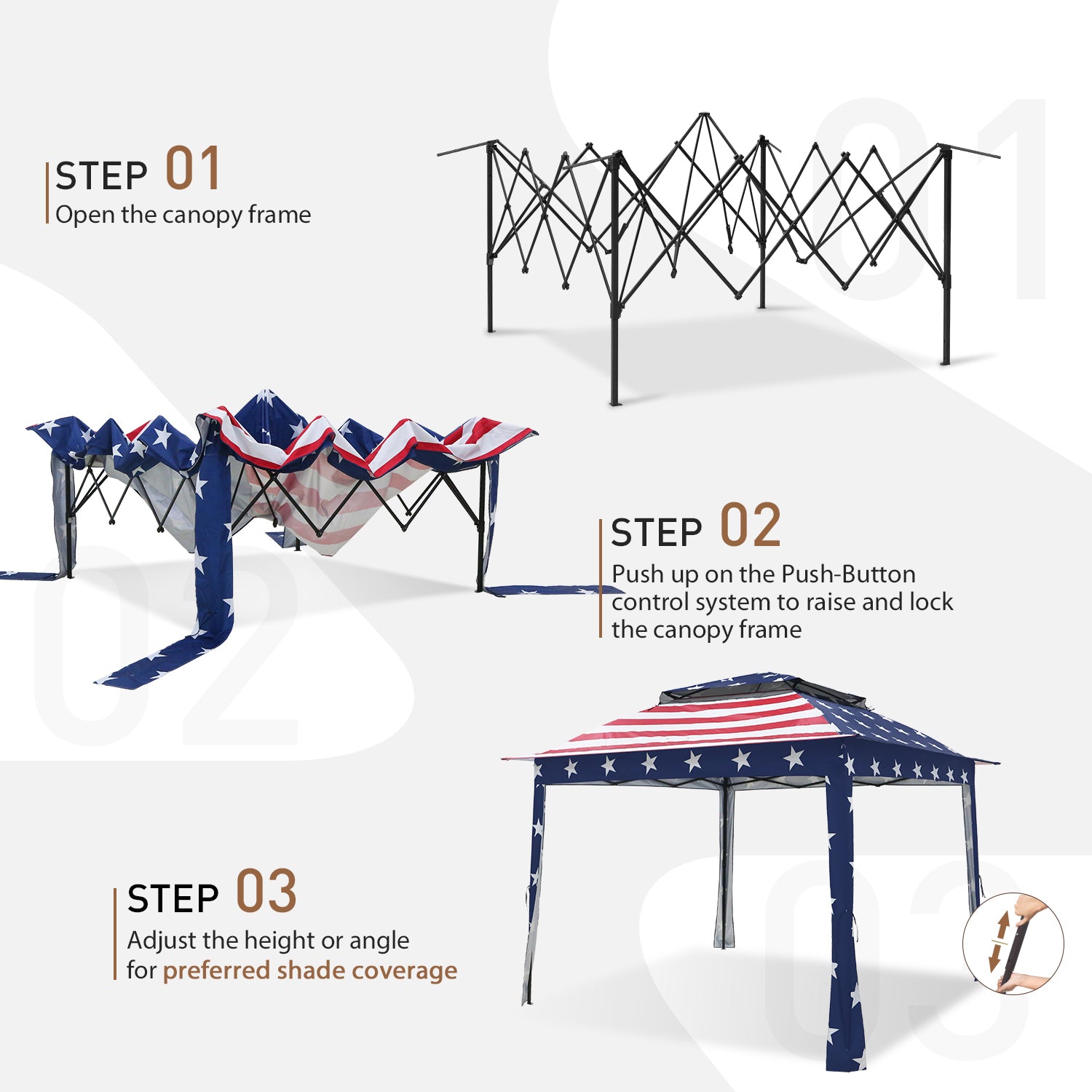 STEP 01
Open the canopy frame

01

STEP 02
Push up on the Push-Button control system to raise and lock the canopy frame

02

STEP 03
Adjust the height or angle for preferred shade coverage

03