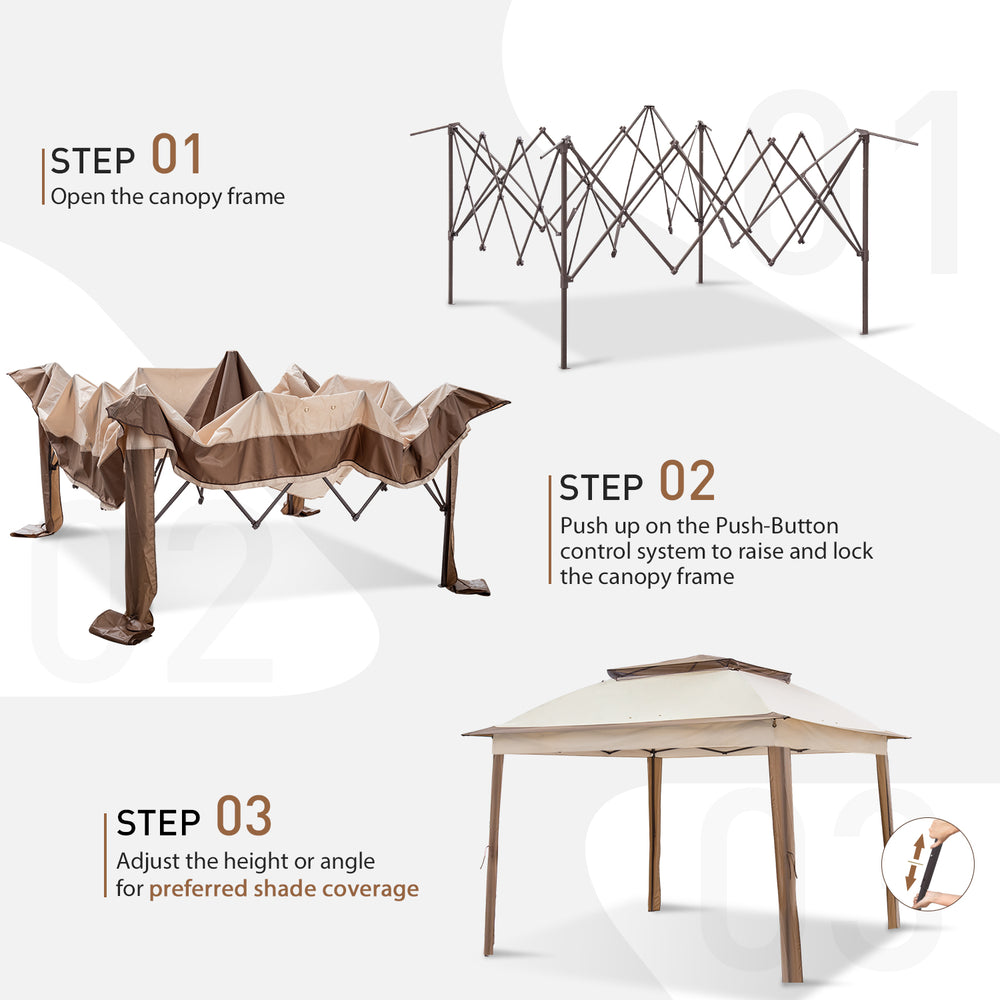 STEP 01
Open the canopy frame

01

STEP 02
Push up on the Push-Button control system to raise and lock the canopy frame

02

STEP 03
Adjust the height or angle for preferred shade coverage

03