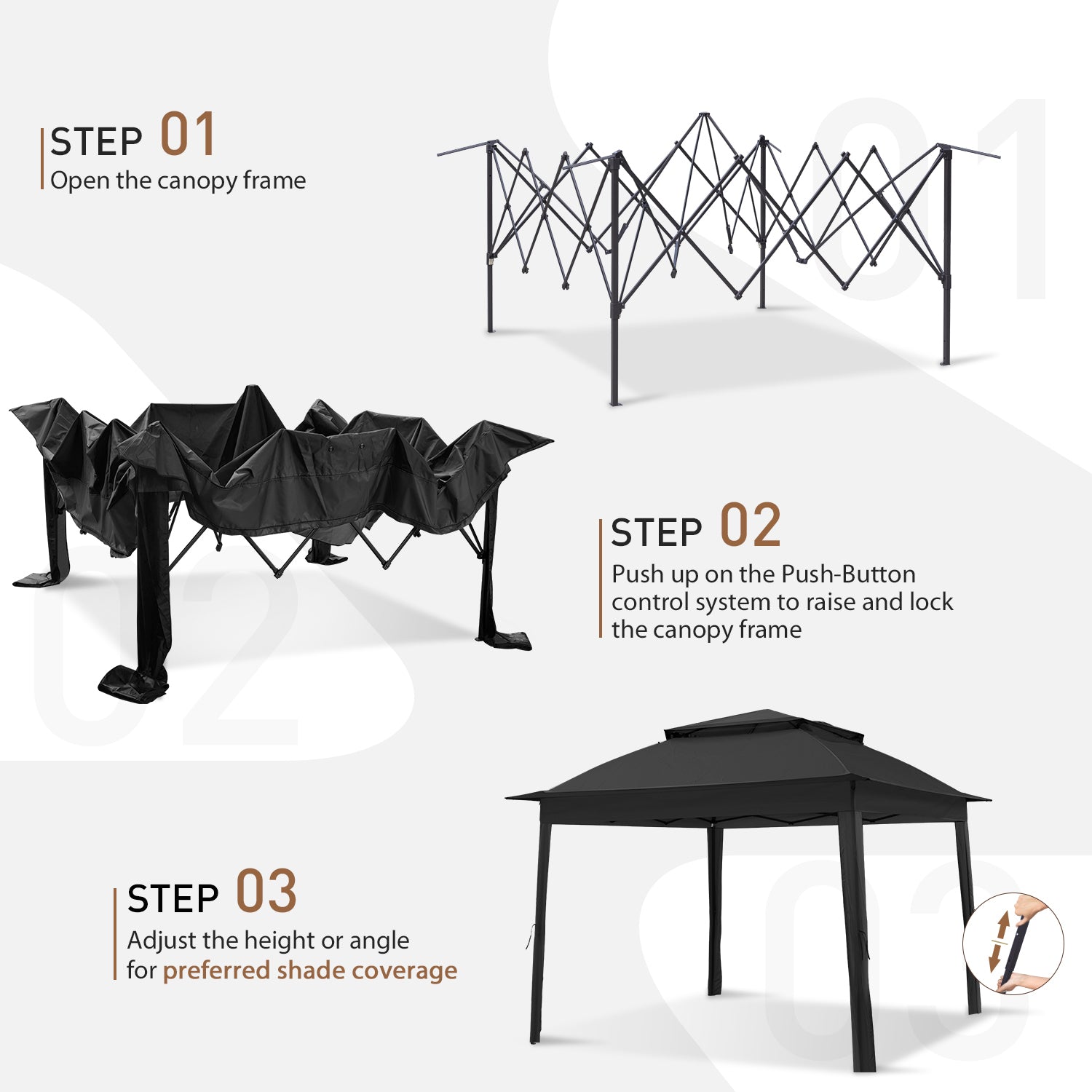 STEP 01
Open the canopy frame

01

02

STEP 02
Push up on the Push-Button control system to raise and lock the canopy frame

STEP 03
Adjust the height or angle for preferred shade coverage

03