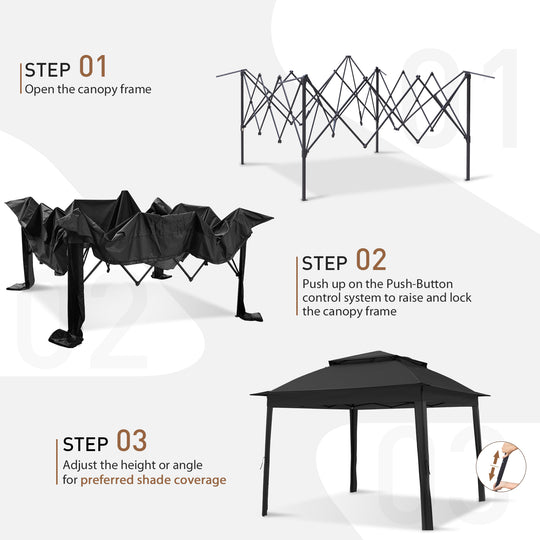 STEP 01
Open the canopy frame

01

STEP 02
Push up on the Push-Button control system to raise and lock the canopy frame

02

STEP 03
Adjust the height or angle for preferred shade coverage

03