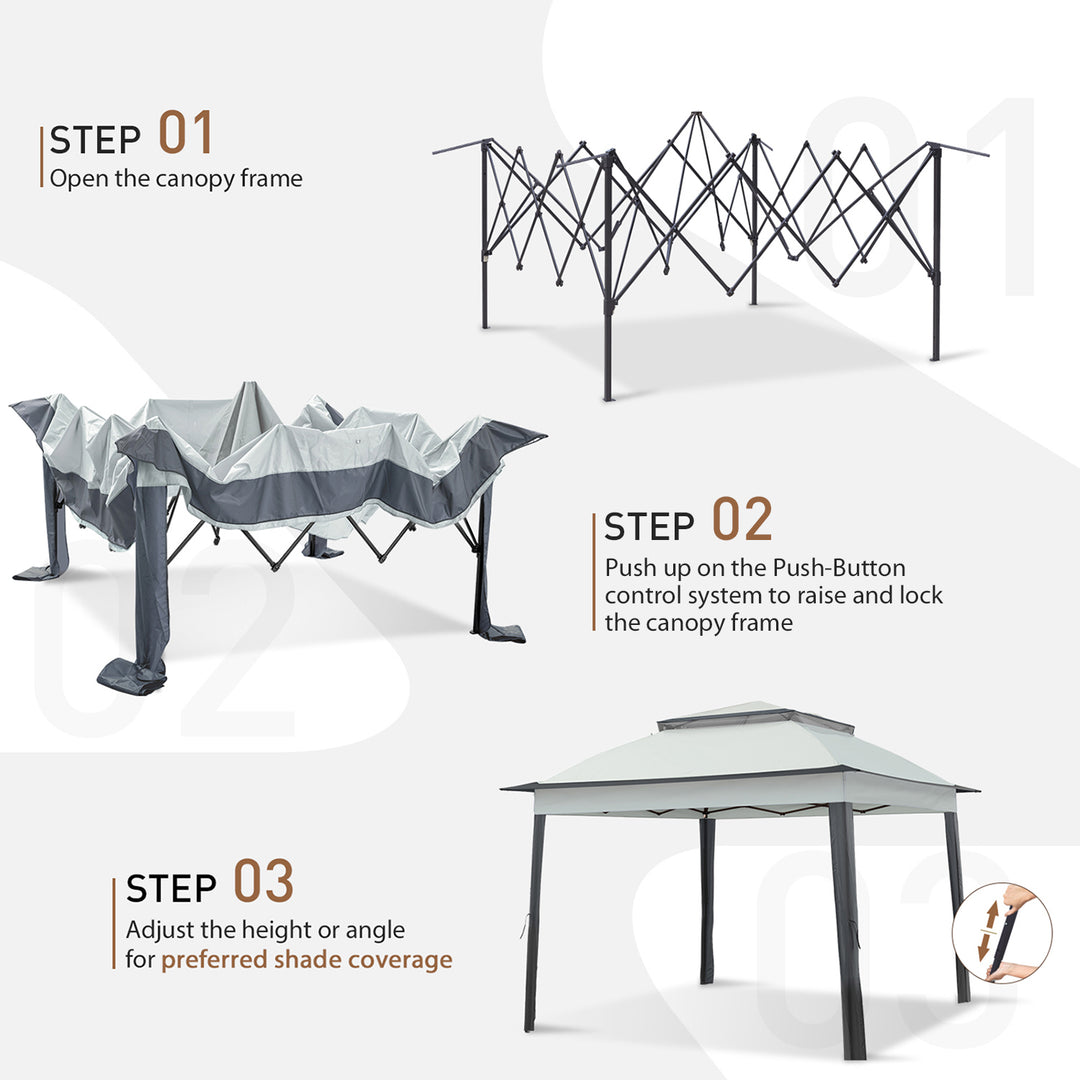 STEP 01
Open the canopy frame

01

STEP 02
Push up on the Push-Button control system to raise and lock the canopy frame

02

STEP 03
Adjust the height or angle for preferred shade coverage

03