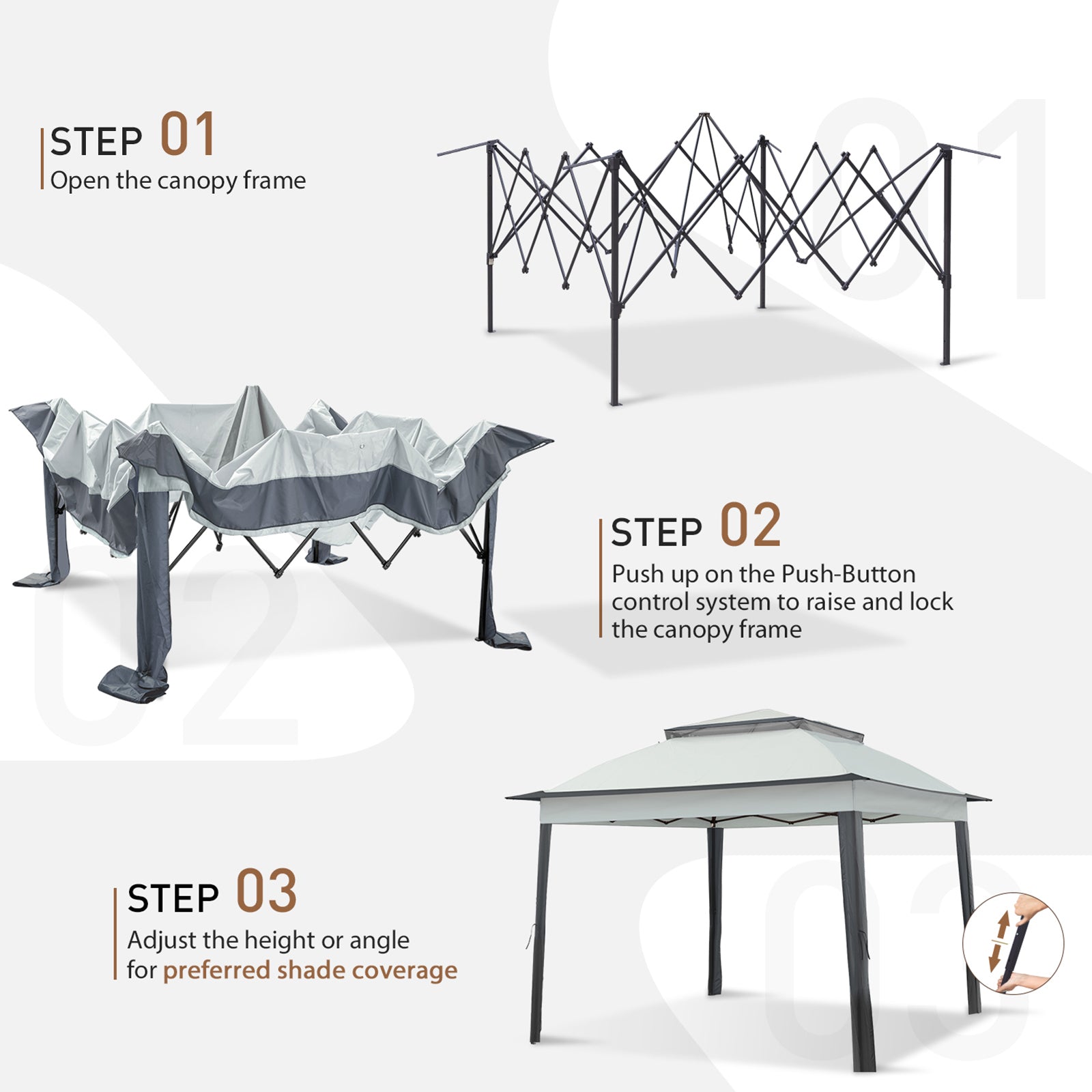 STEP 01
Open the canopy frame

01

STEP 02
Push up on the Push-Button control system to raise and lock the canopy frame

02

STEP 03
Adjust the height or angle for preferred shade coverage

03