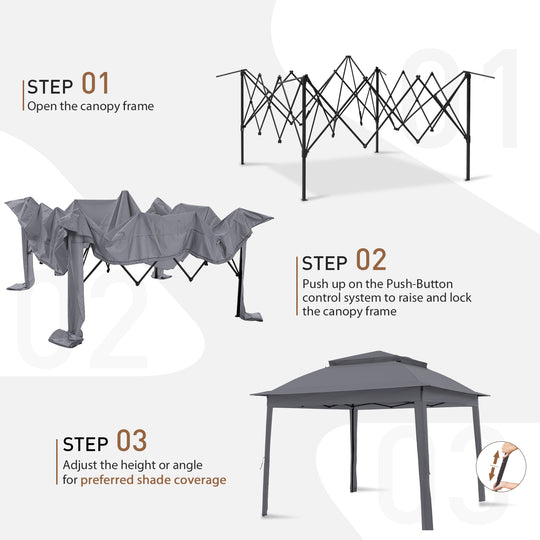 STEP 01
Open the canopy frame

01

STEP 02
Push up on the Push-Button control system to raise and lock the canopy frame

02

STEP 03
Adjust the height or angle for preferred shade coverage

03