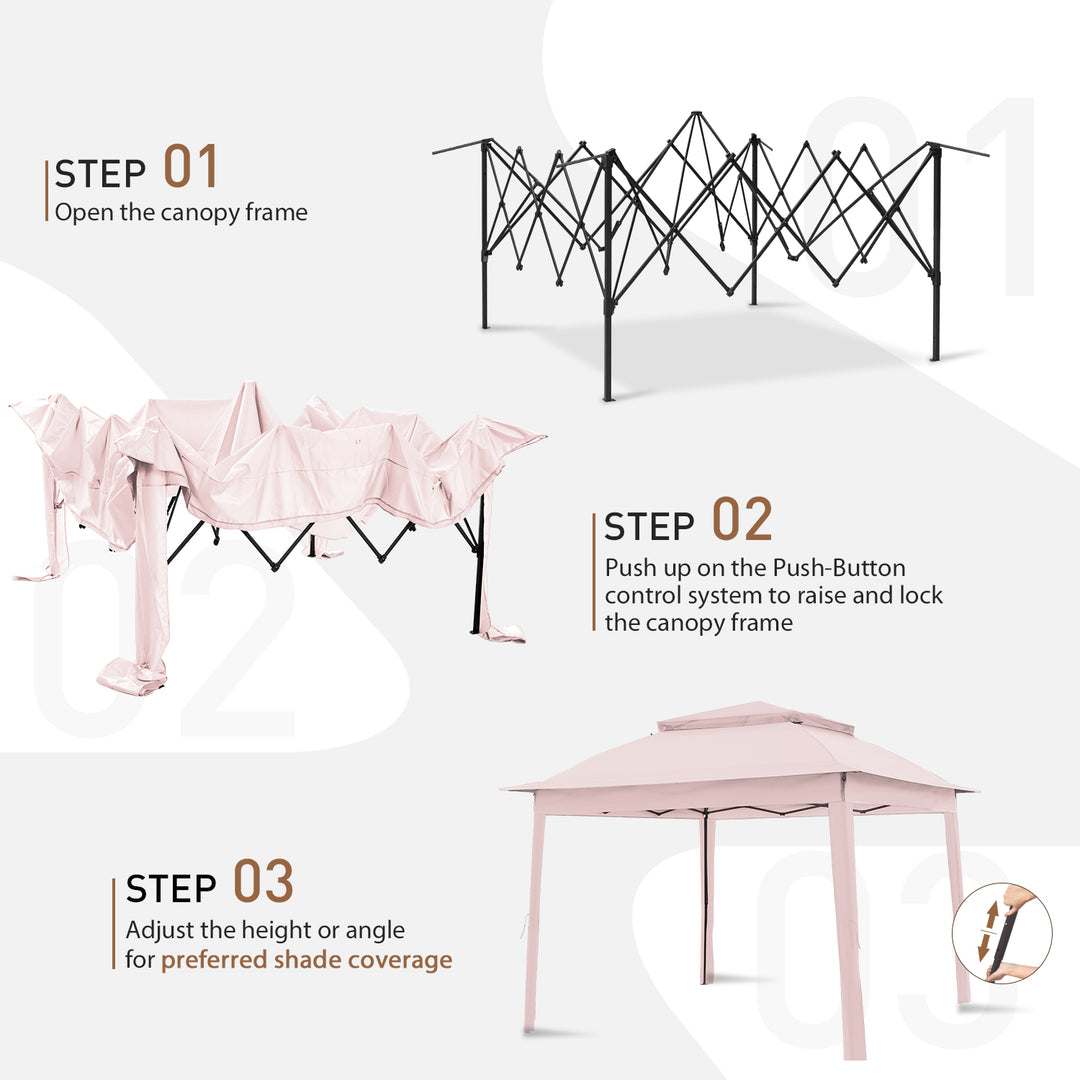 STEP 01
Open the canopy frame

01

STEP 02
Push up on the Push-Button control system to raise and lock the canopy frame

02

STEP 03
Adjust the height or angle for preferred shade coverage

03