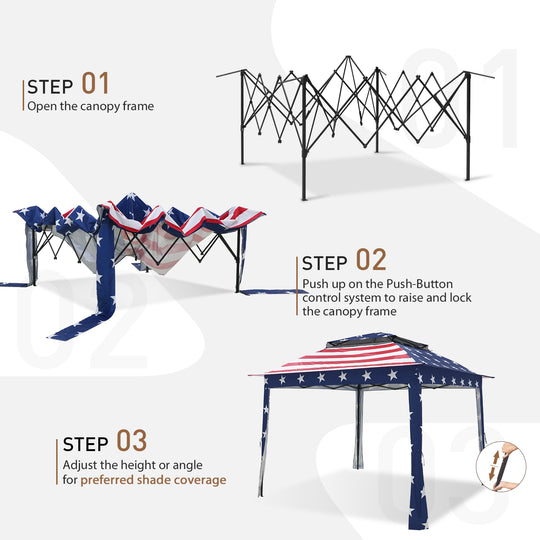 STEP 01
Open the canopy frame

01

STEP 02
Push up on the Push-Button control system to raise and lock the canopy frame

02

STEP 03
Adjust the height or angle for preferred shade coverage

03