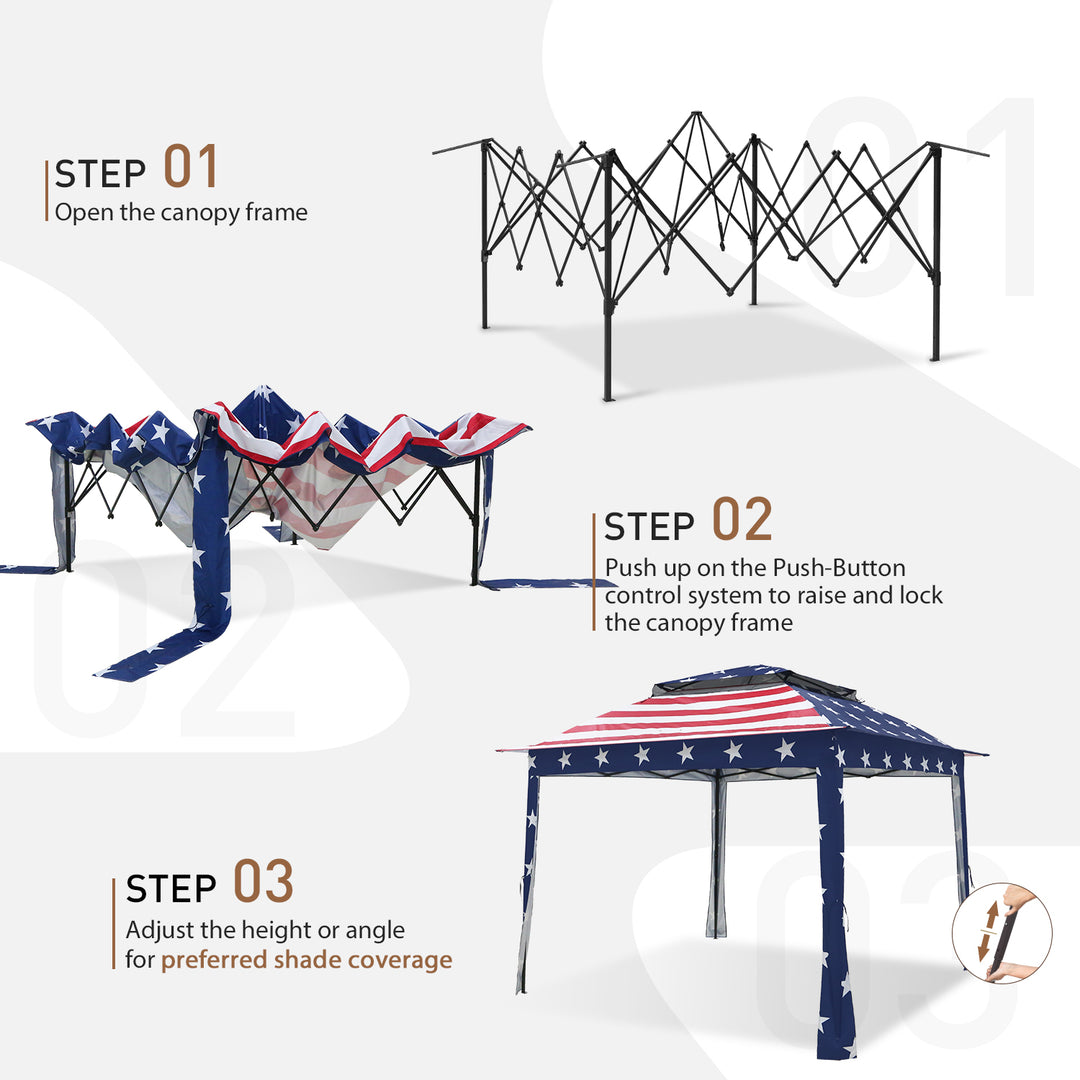 STEP 01
Open the canopy frame

01

STEP 02
Push up on the Push-Button control system to raise and lock the canopy frame

02

STEP 03
Adjust the height or angle for preferred shade coverage

03