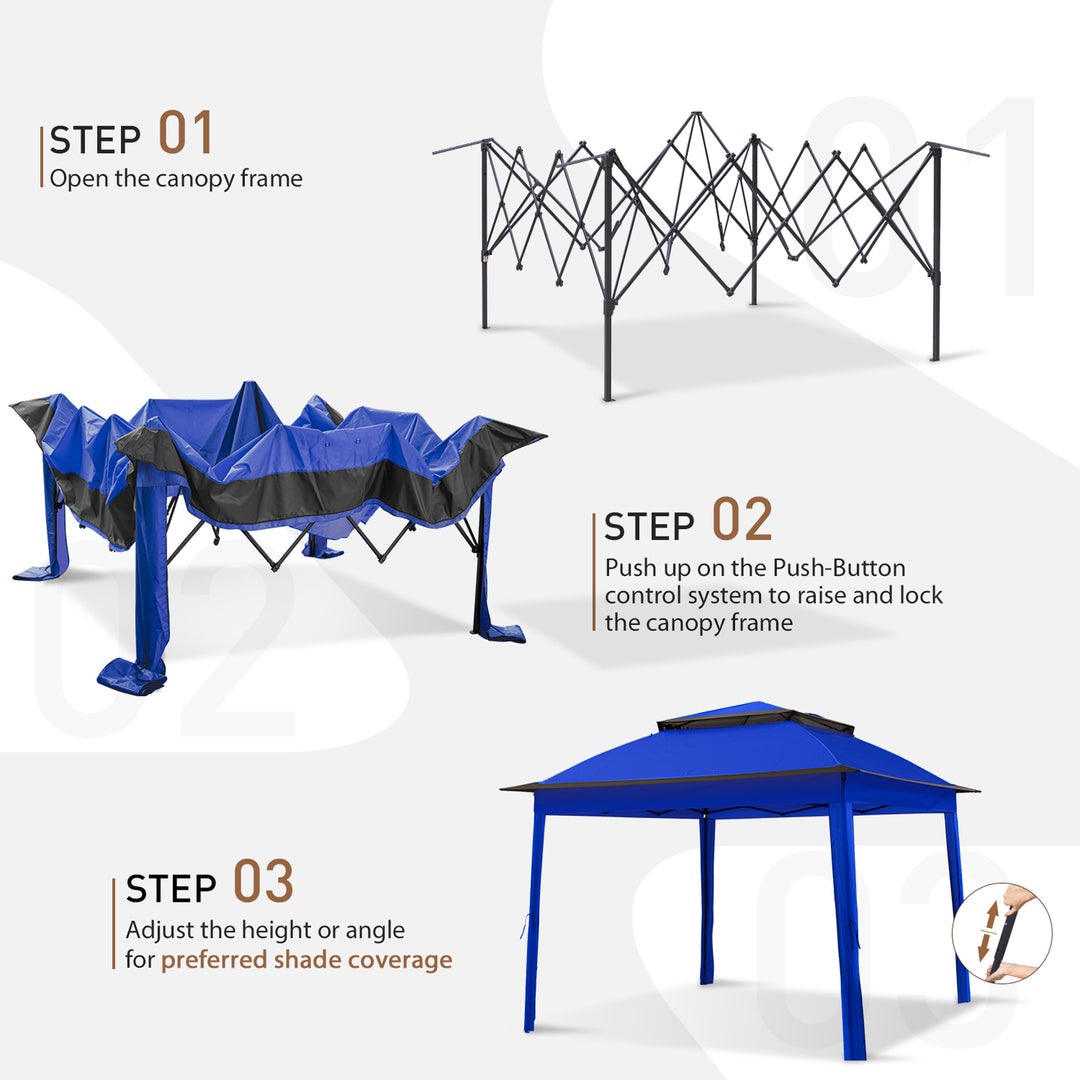 STEP 01
Open the canopy frame

01

STEP 02
Push up on the Push-Button control system to raise and lock the canopy frame

02

STEP 03
Adjust the height or angle for preferred shade coverage

03