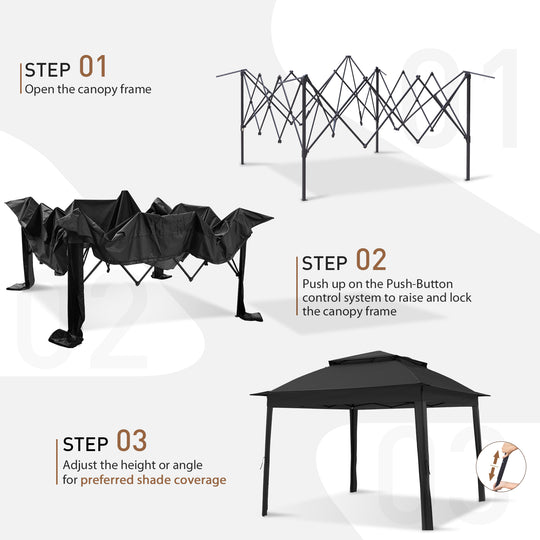 STEP 01
Open the canopy frame

01

STEP 02
Push up on the Push-Button control system to raise and lock the canopy frame

02

STEP 03
Adjust the height or angle for preferred shade coverage

03