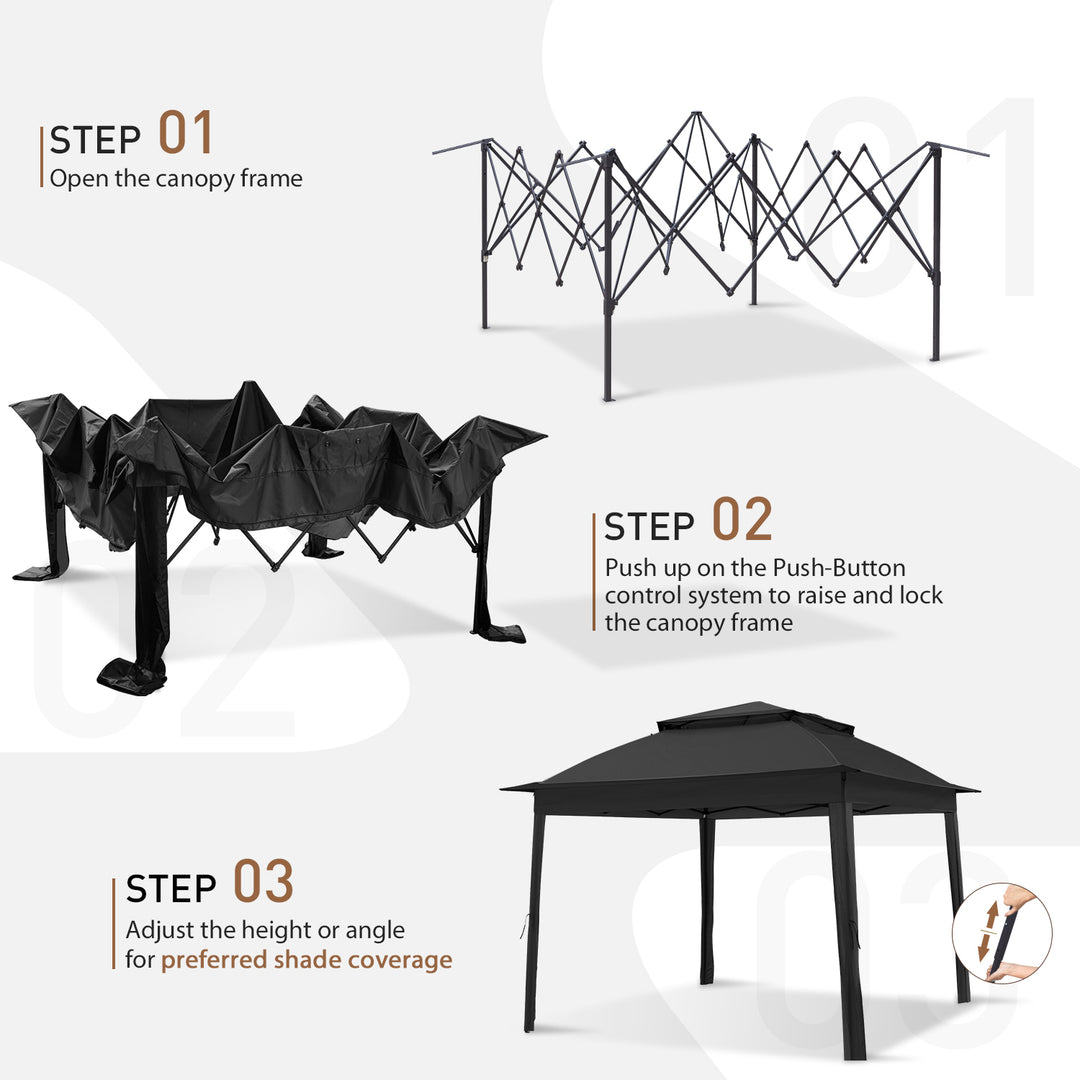 STEP 01
Open the canopy frame

01

STEP 02
Push up on the Push-Button control system to raise and lock the canopy frame

02

STEP 03
Adjust the height or angle for preferred shade coverage

03