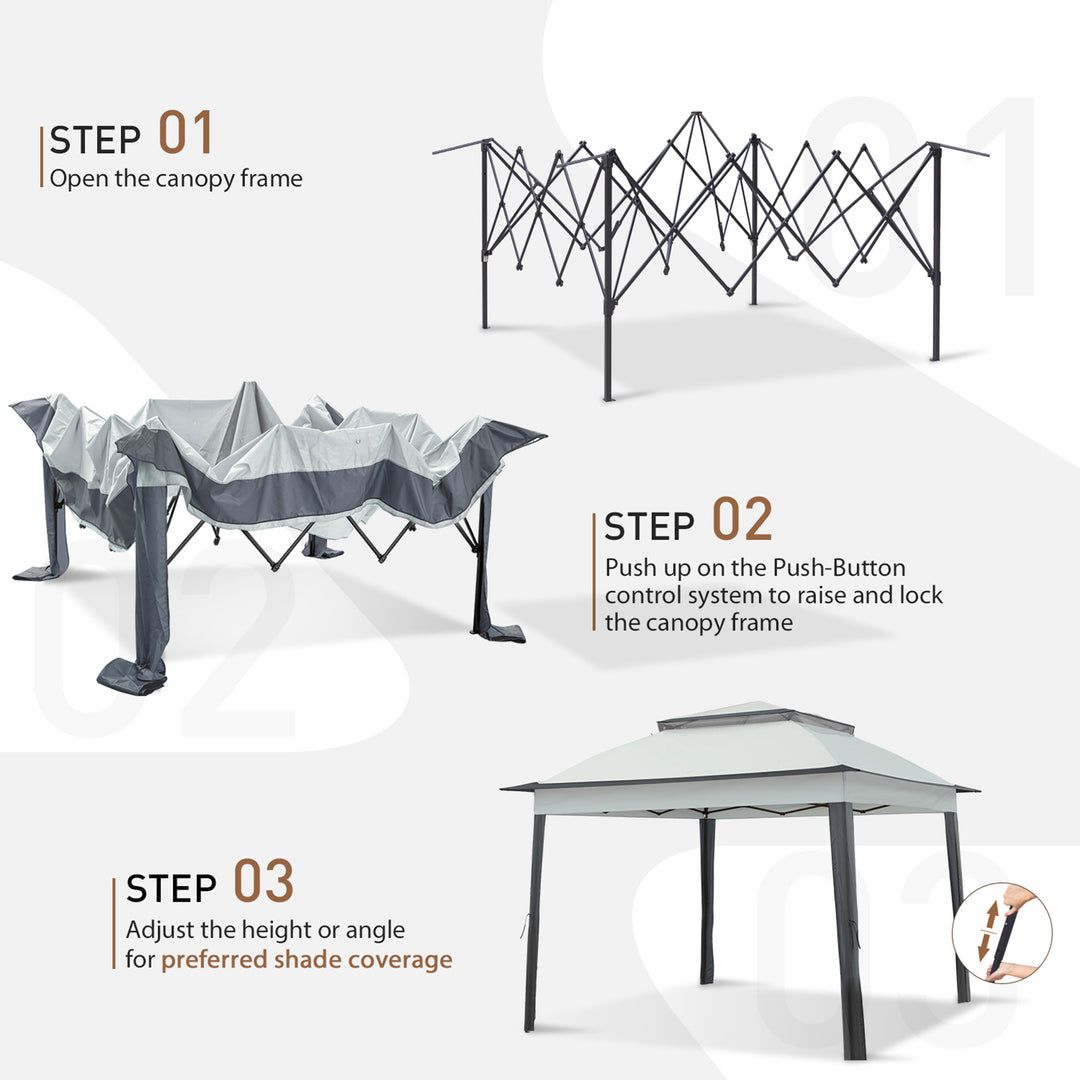 STEP 01
Open the canopy frame

01

STEP 02
Push up on the Push-Button control system to raise and lock the canopy frame

02

STEP 03
Adjust the height or angle for preferred shade coverage

03